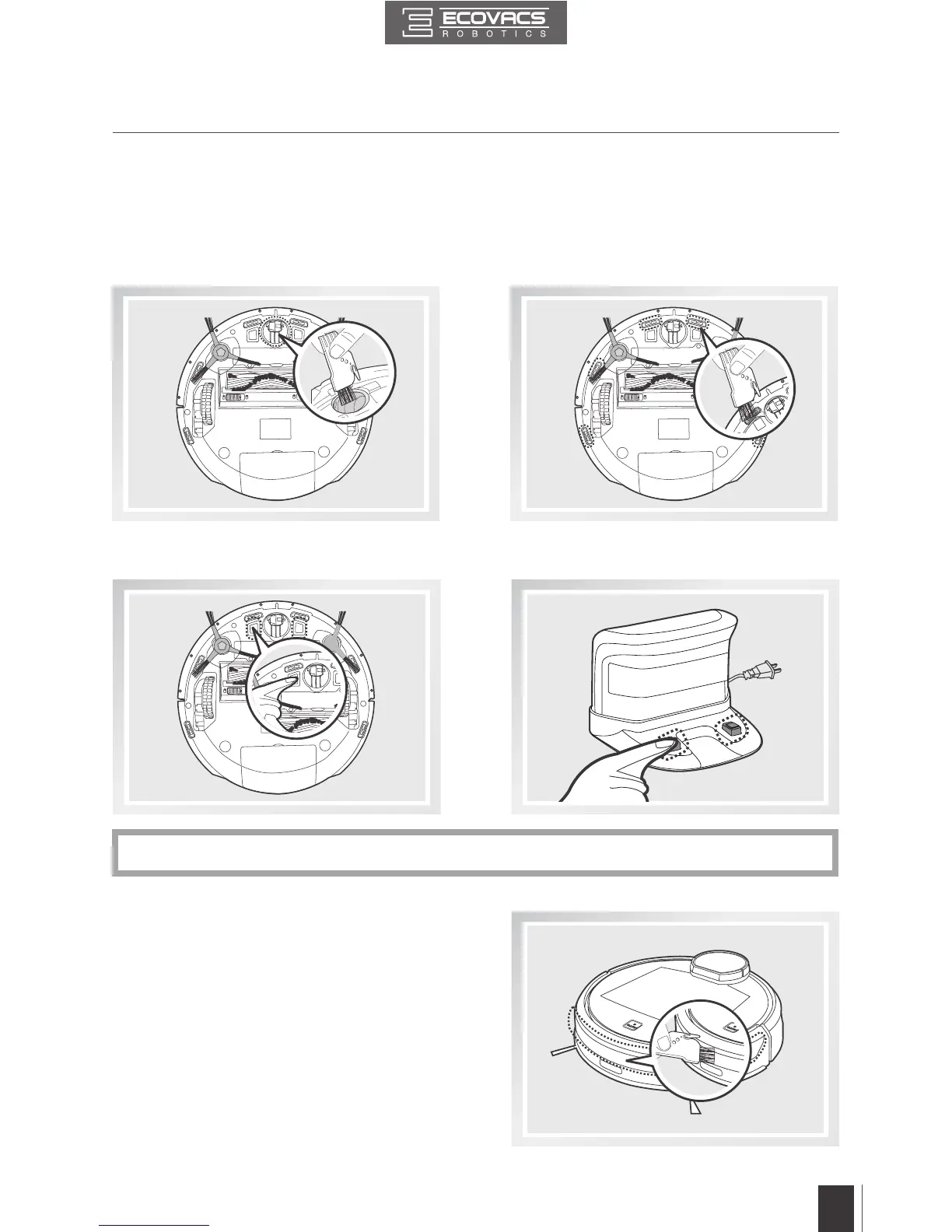 ECOVACS
ROBOTICS