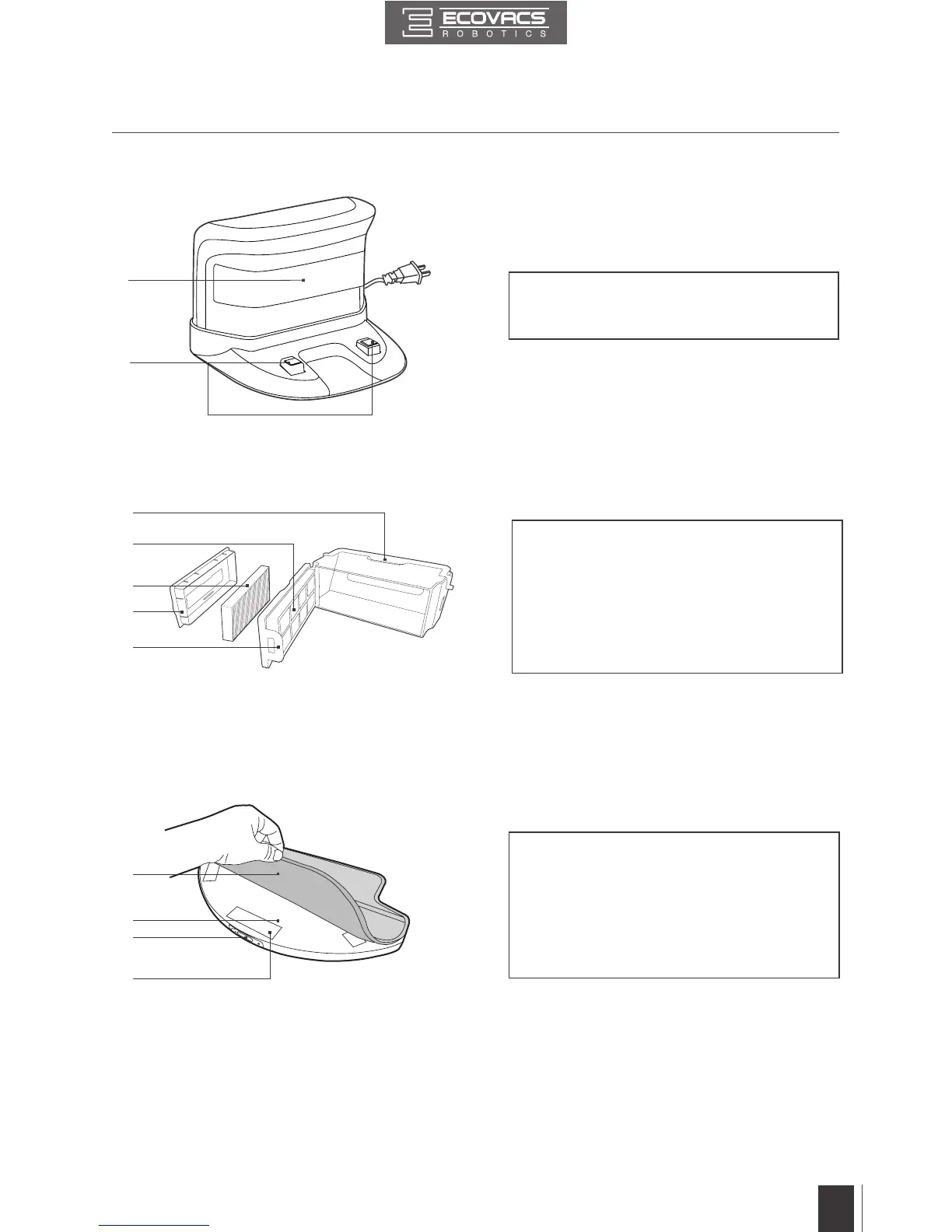 ECOVACS
ROBOTICS