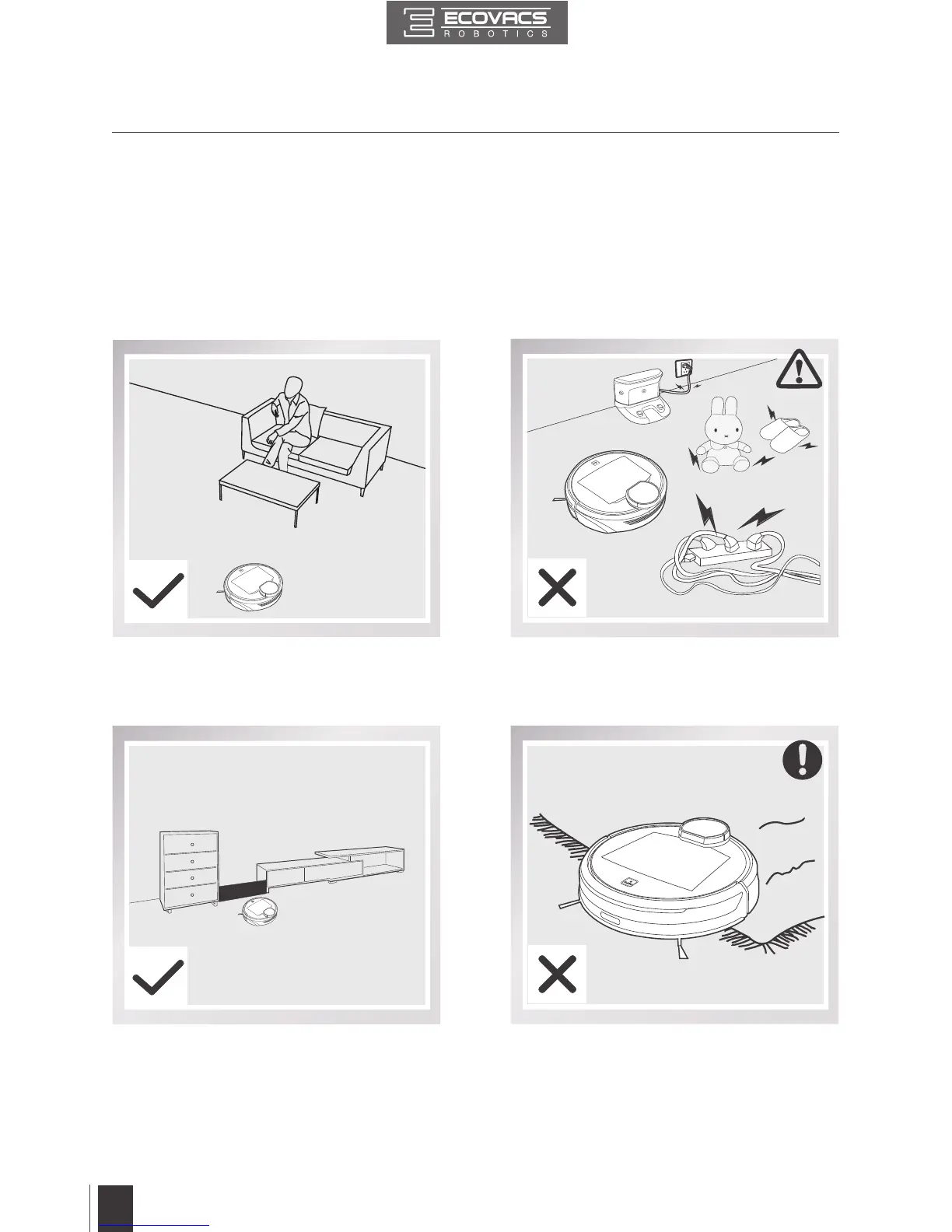 ECOVACS
ROBOTICS