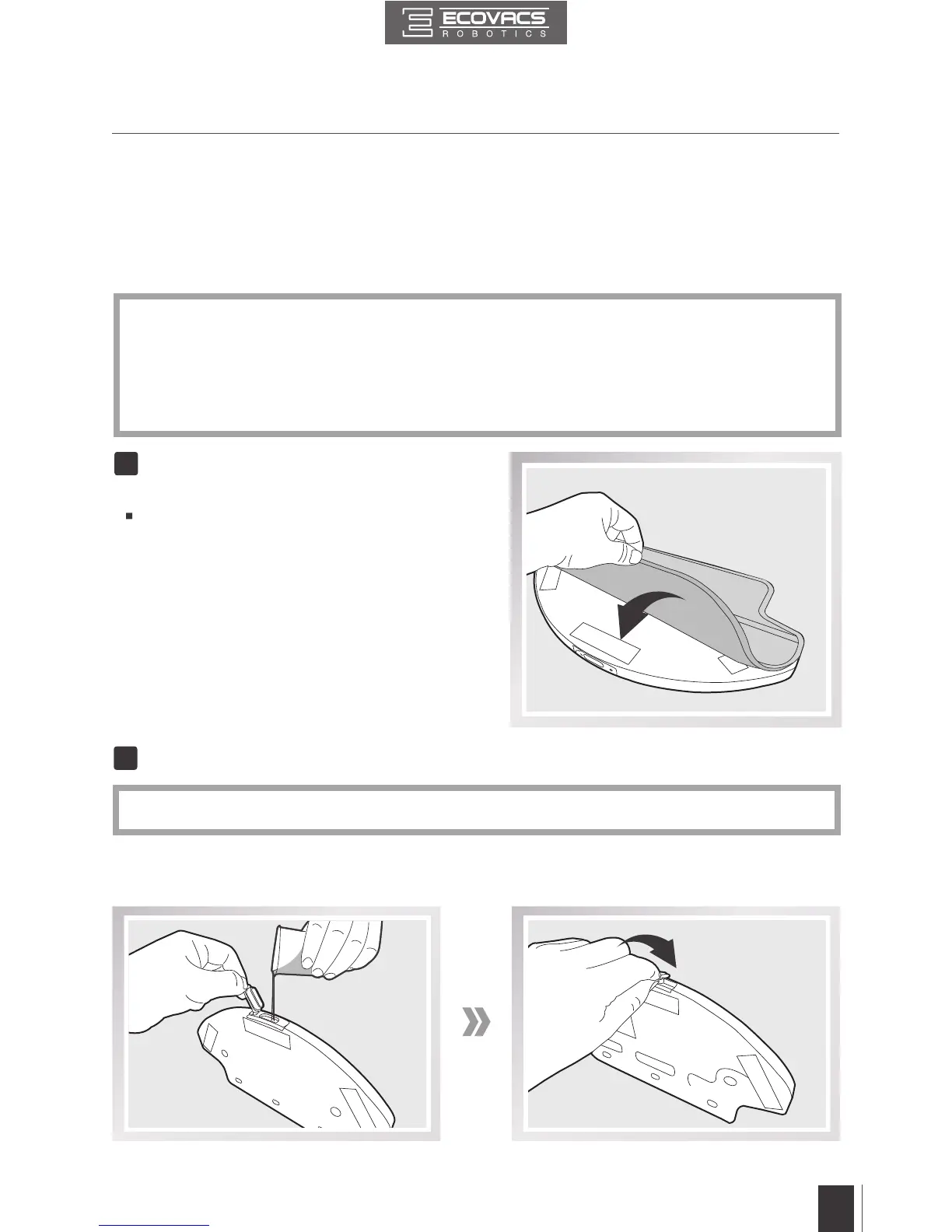 ECOVACS
ROBOTICS