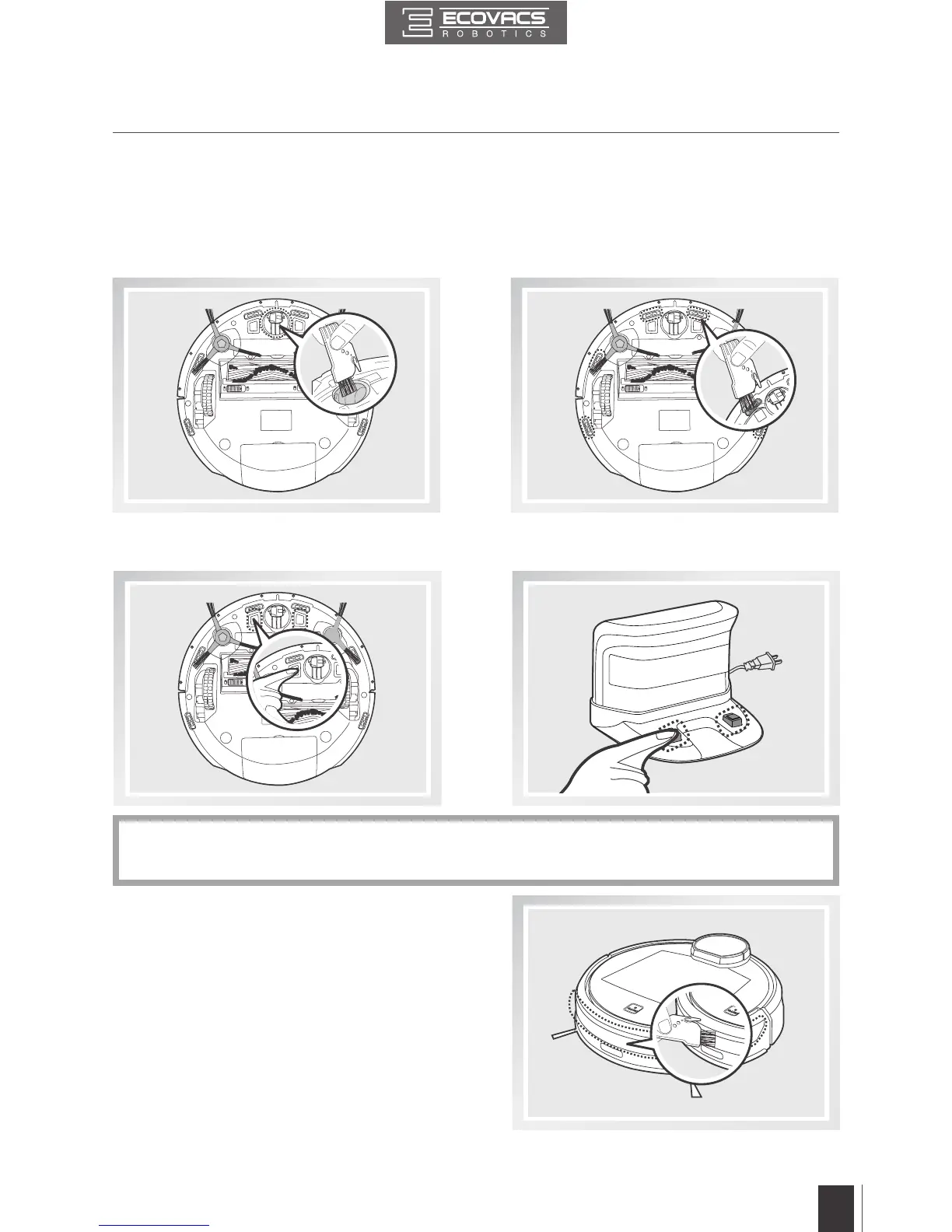 ECOVACS
ROBOTICS