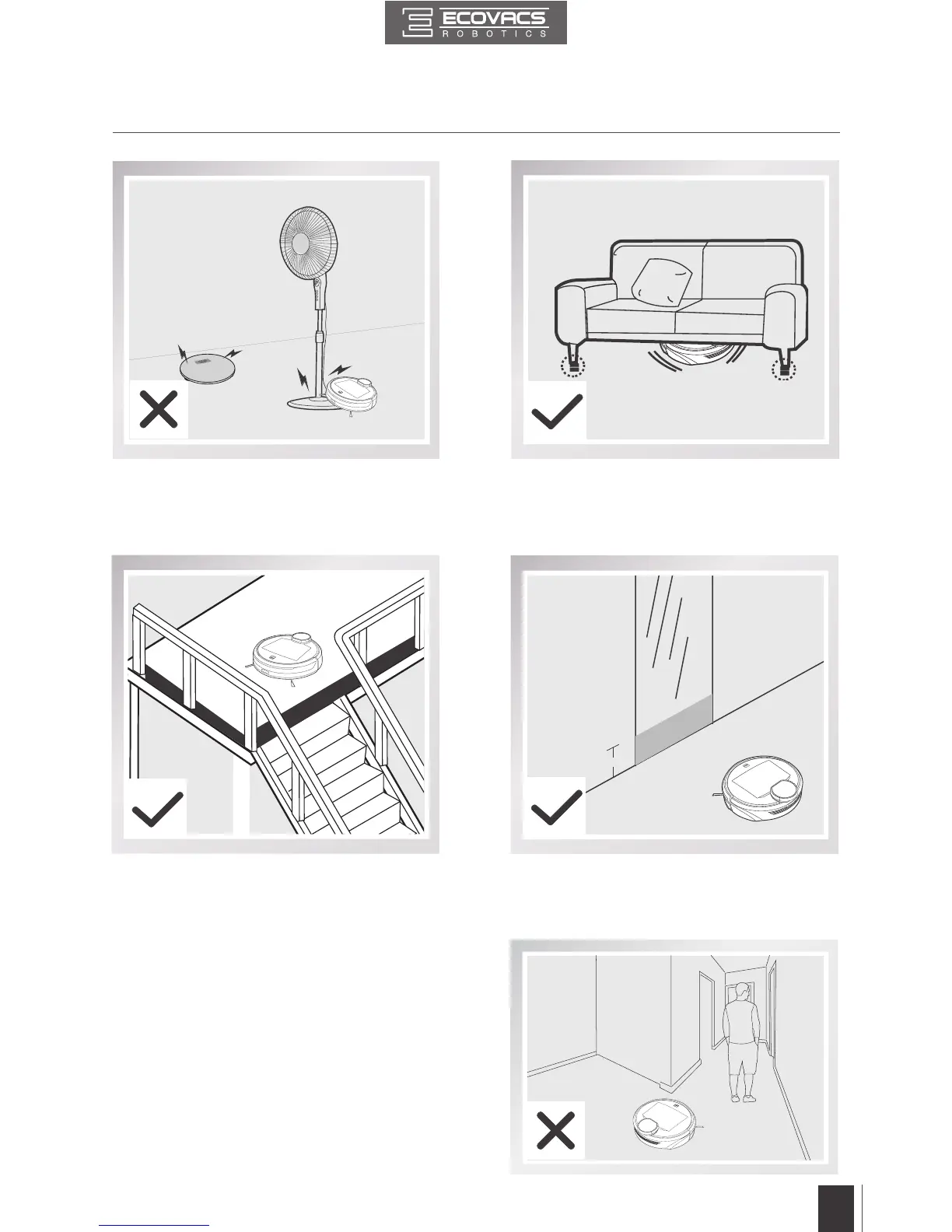 ECOVACS
ROBOTICS