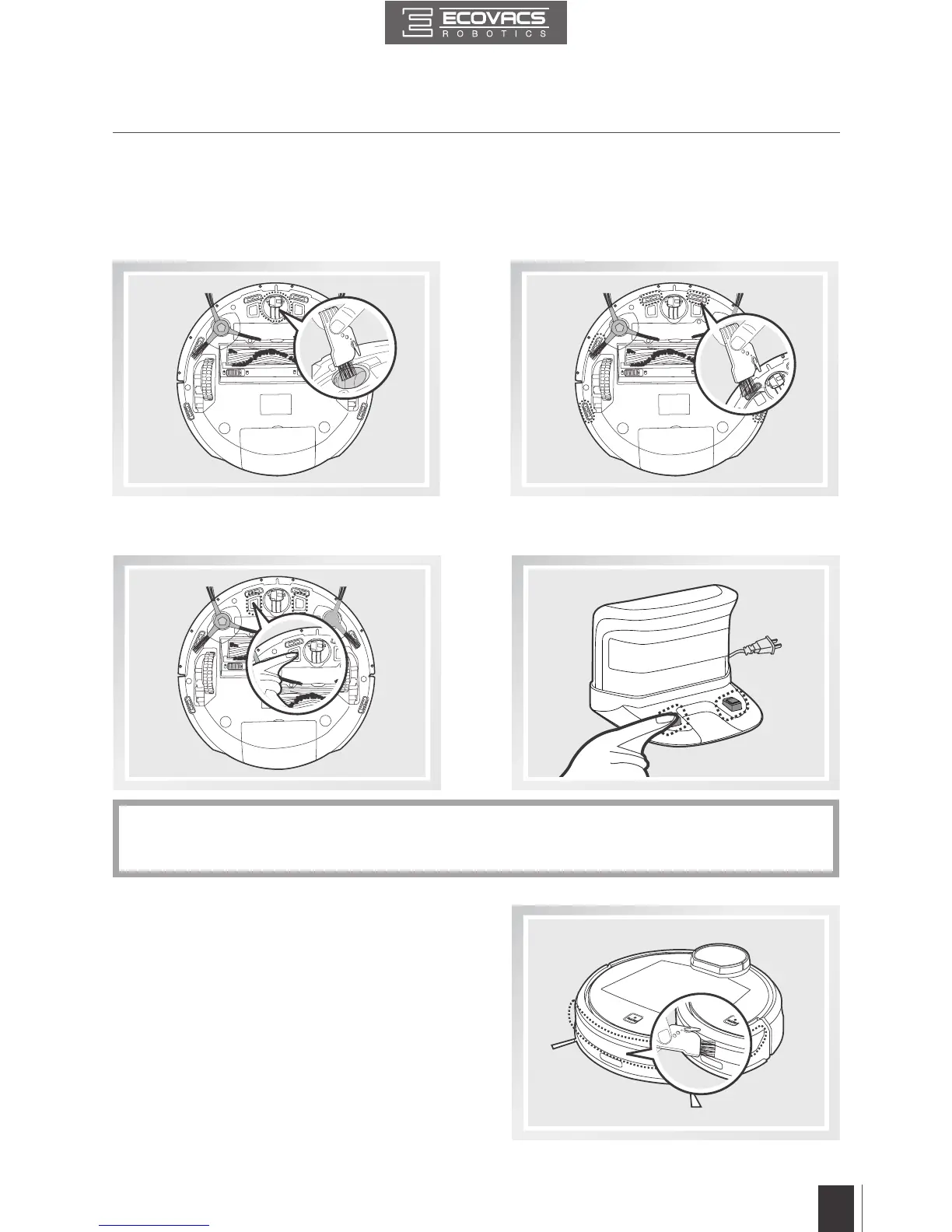 ECOVACS
ROBOTICS