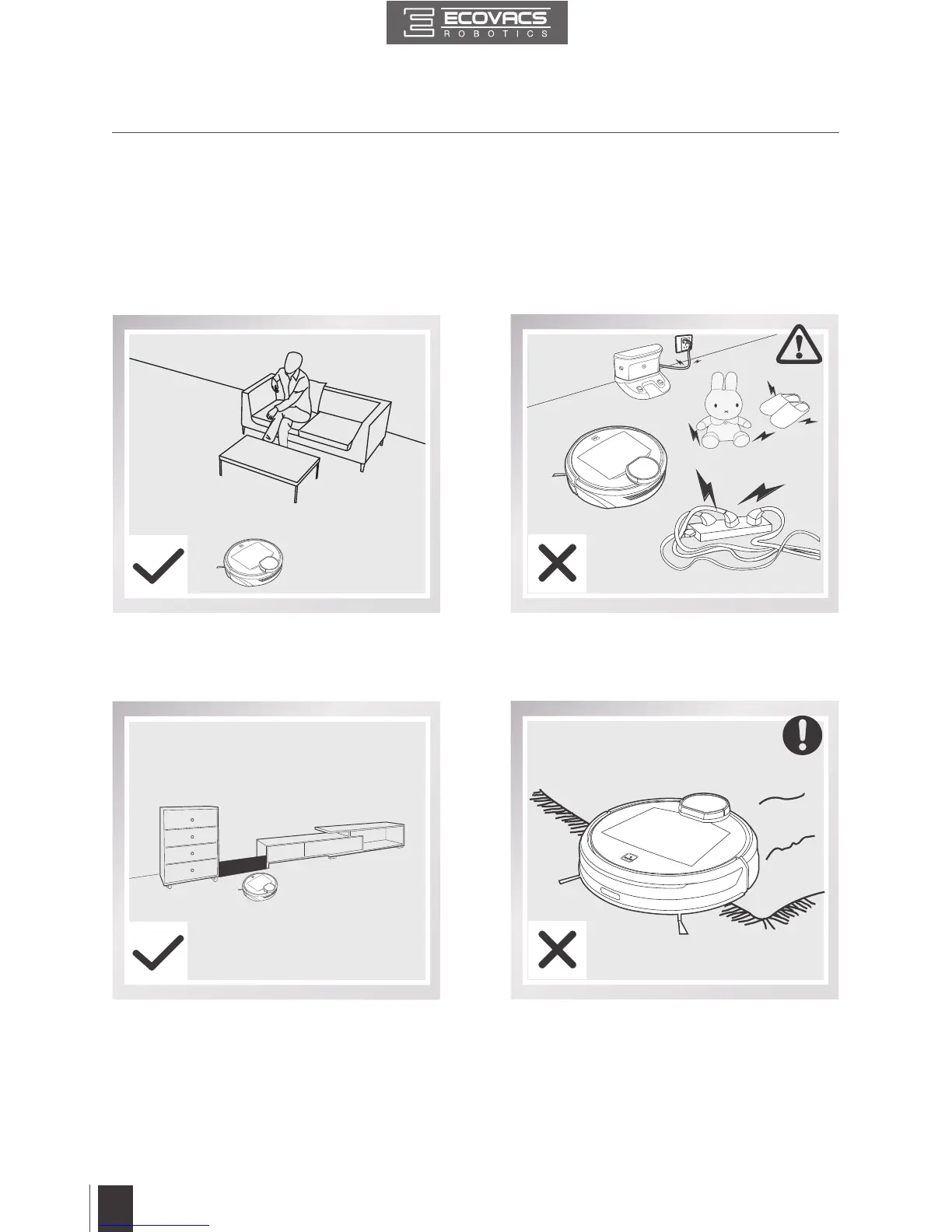 ECOVACS
ROBOTICS