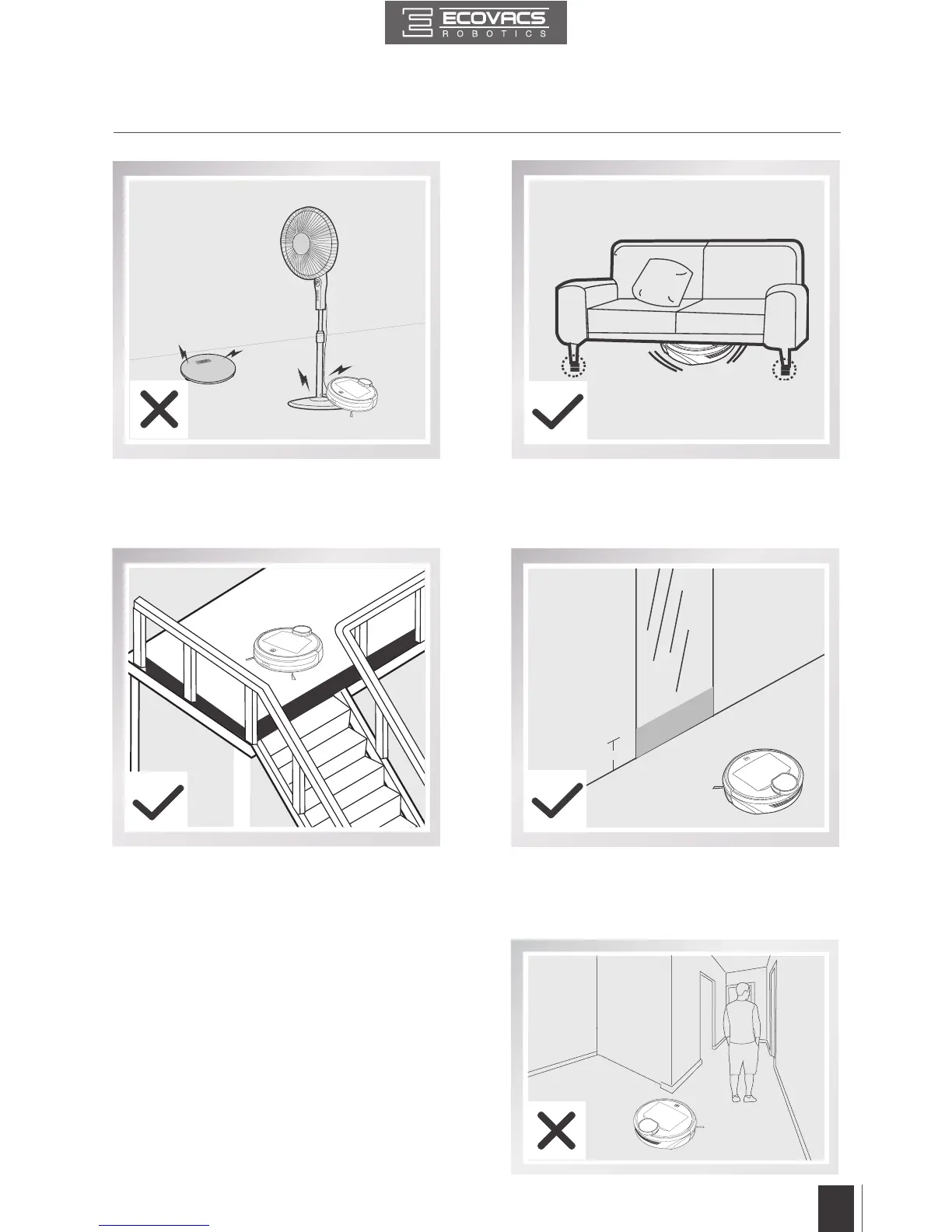 ECOVACS
ROBOTICS