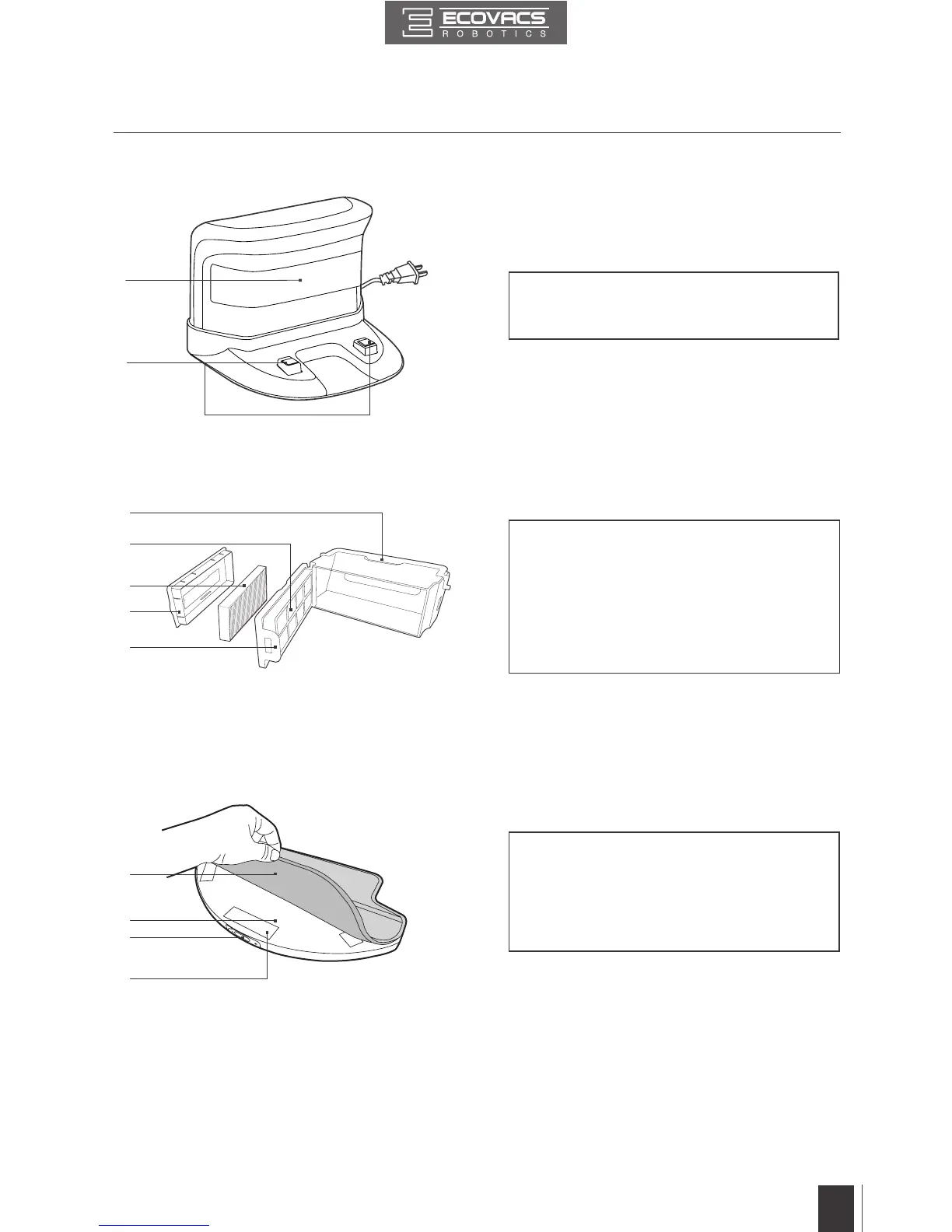 ECOVACS
ROBOTICS