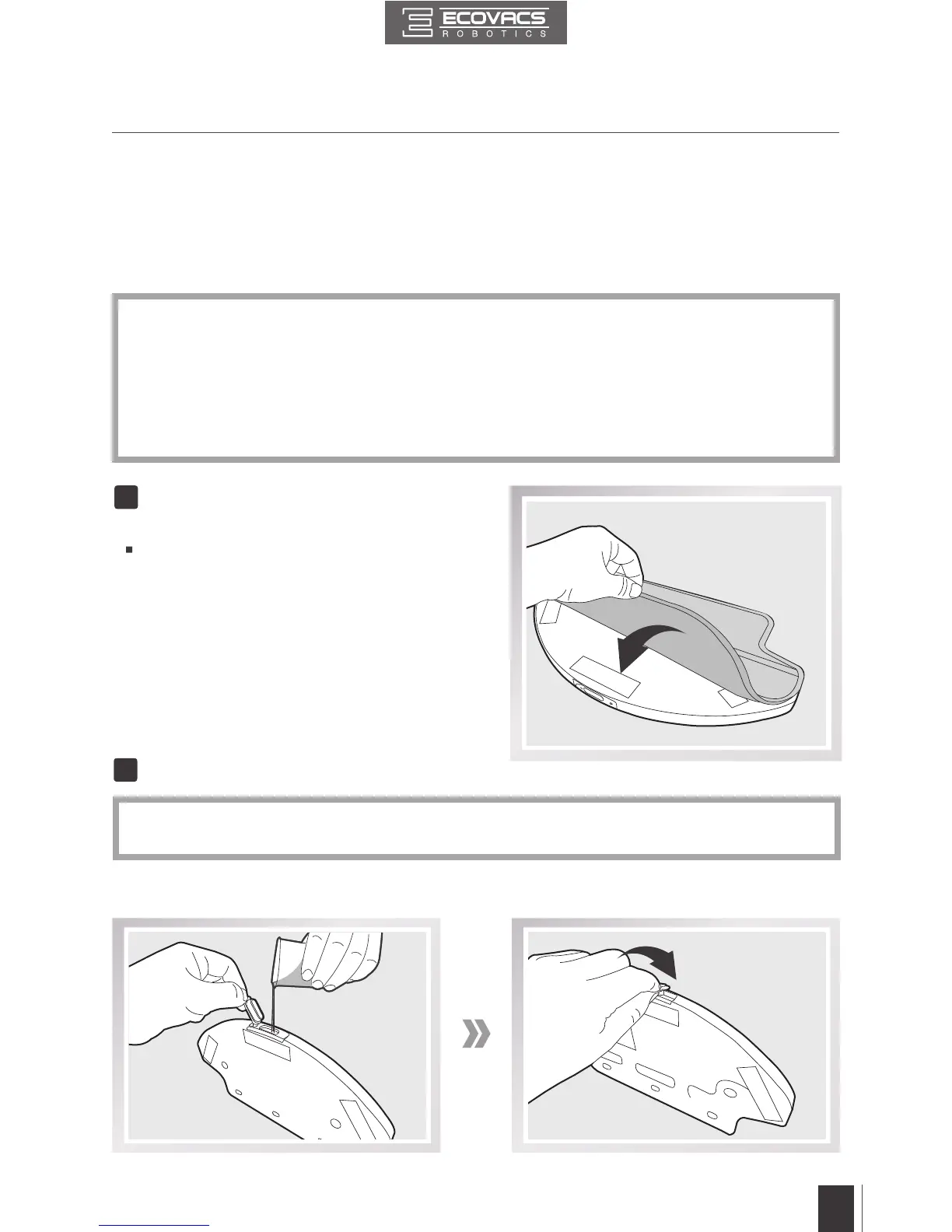 ECOVACS
ROBOTICS