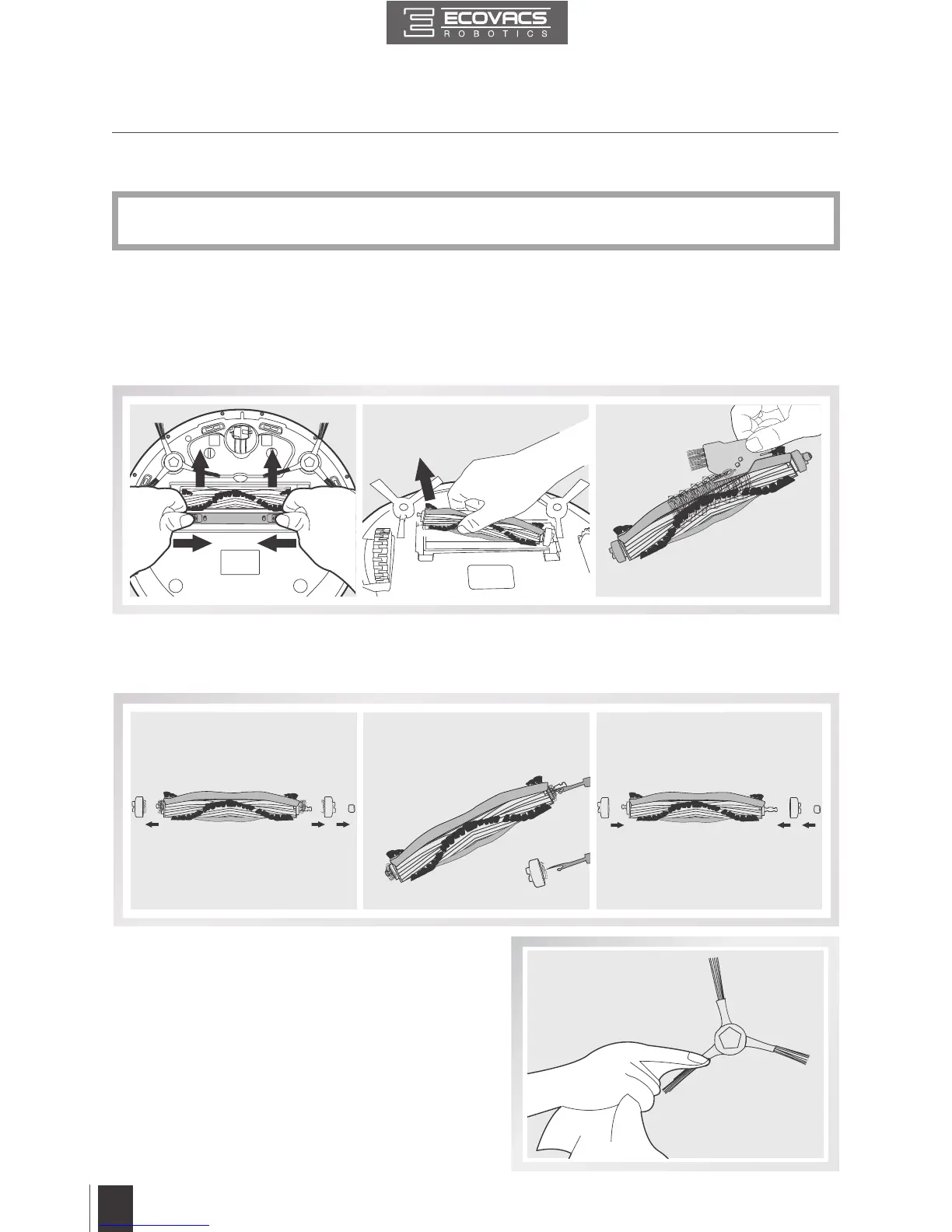 ECOVACS
ROBOTICS