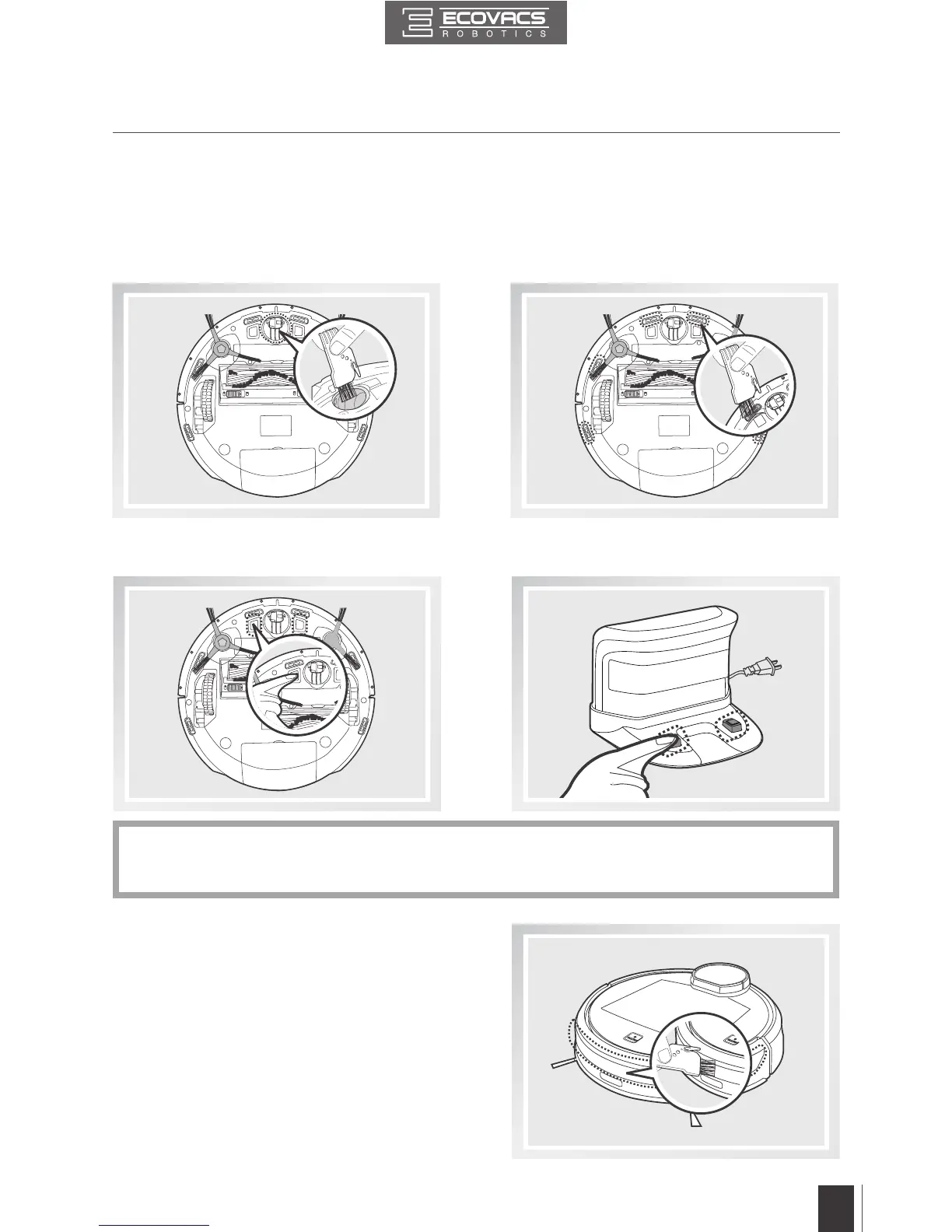 ECOVACS
ROBOTICS