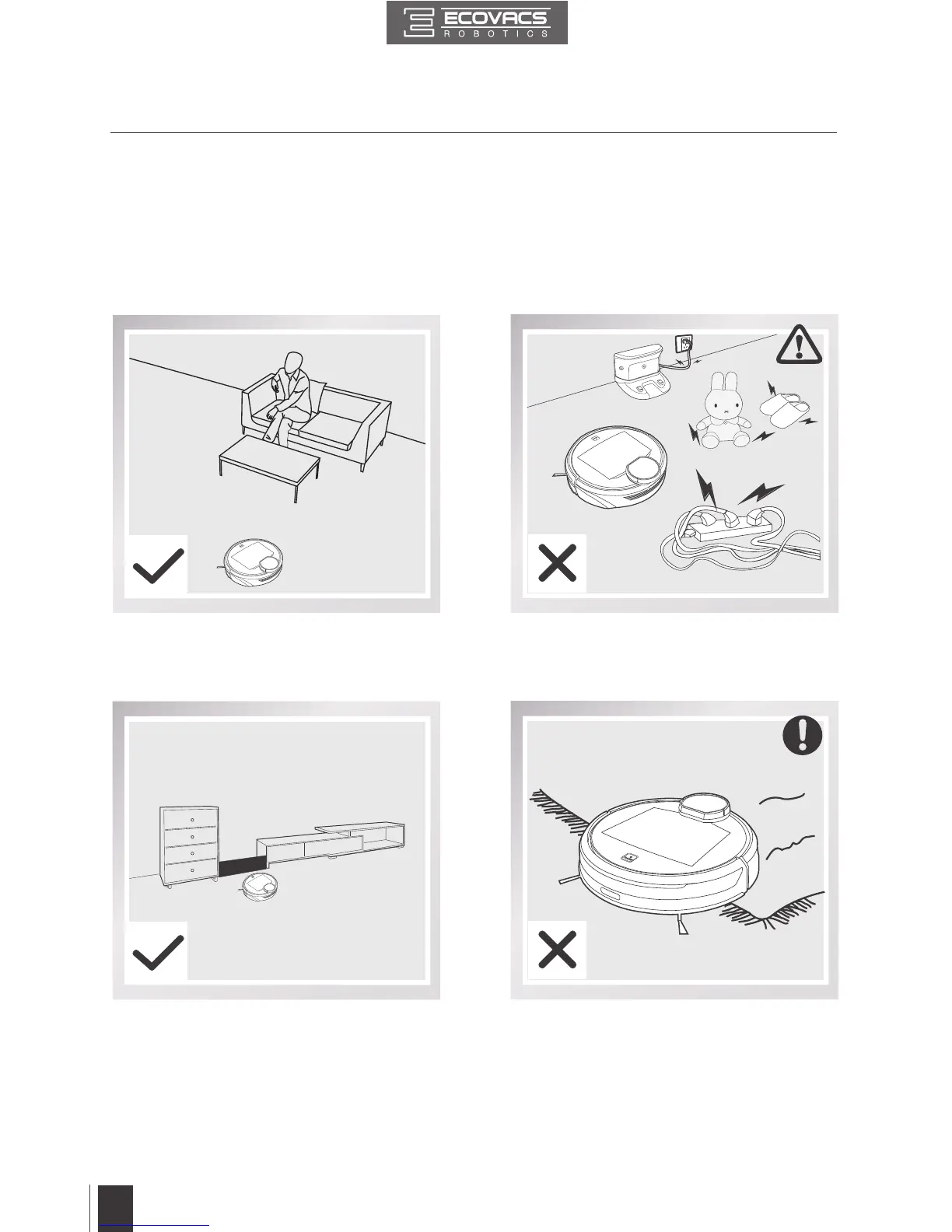 ECOVACS
ROBOTICS