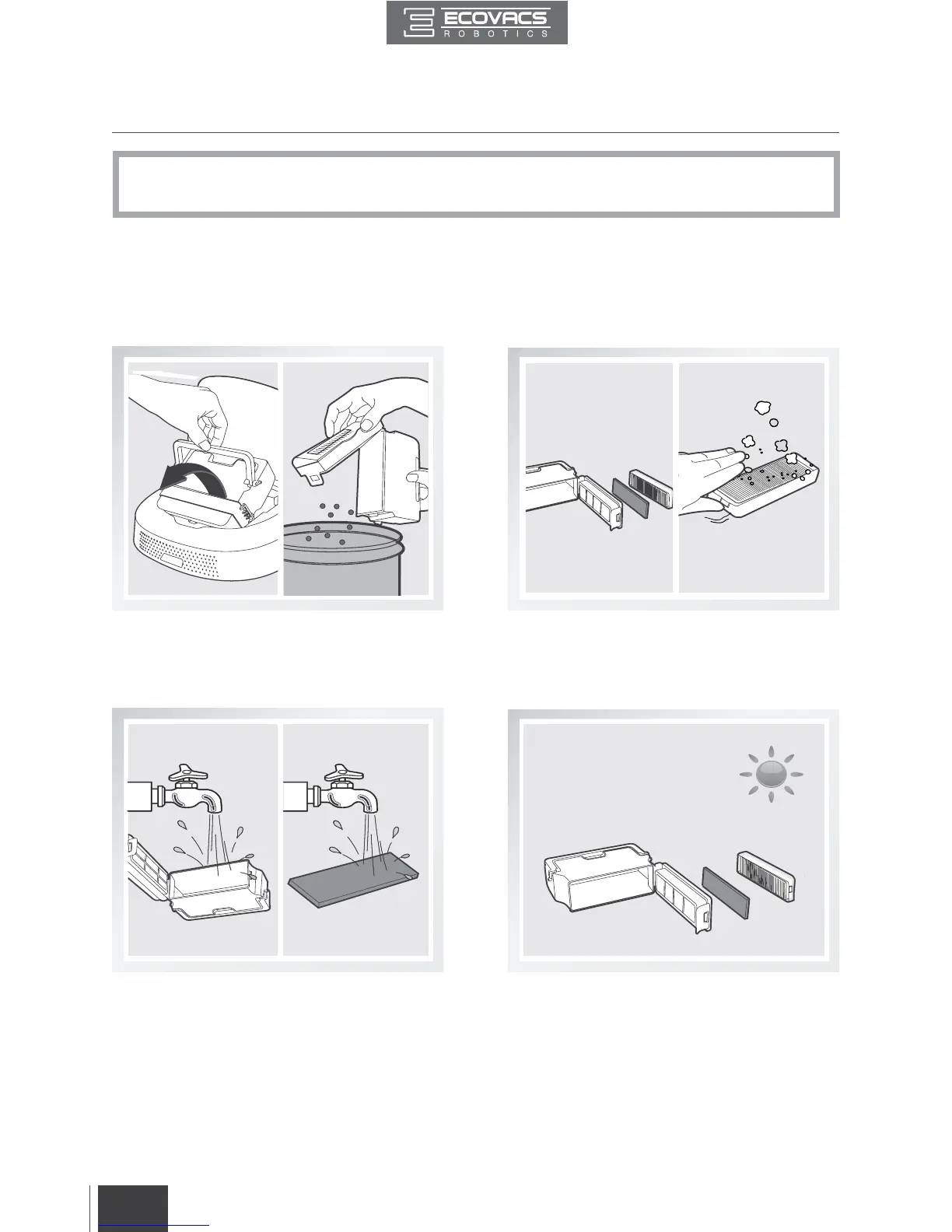 ECOVACS
ROBOTICS