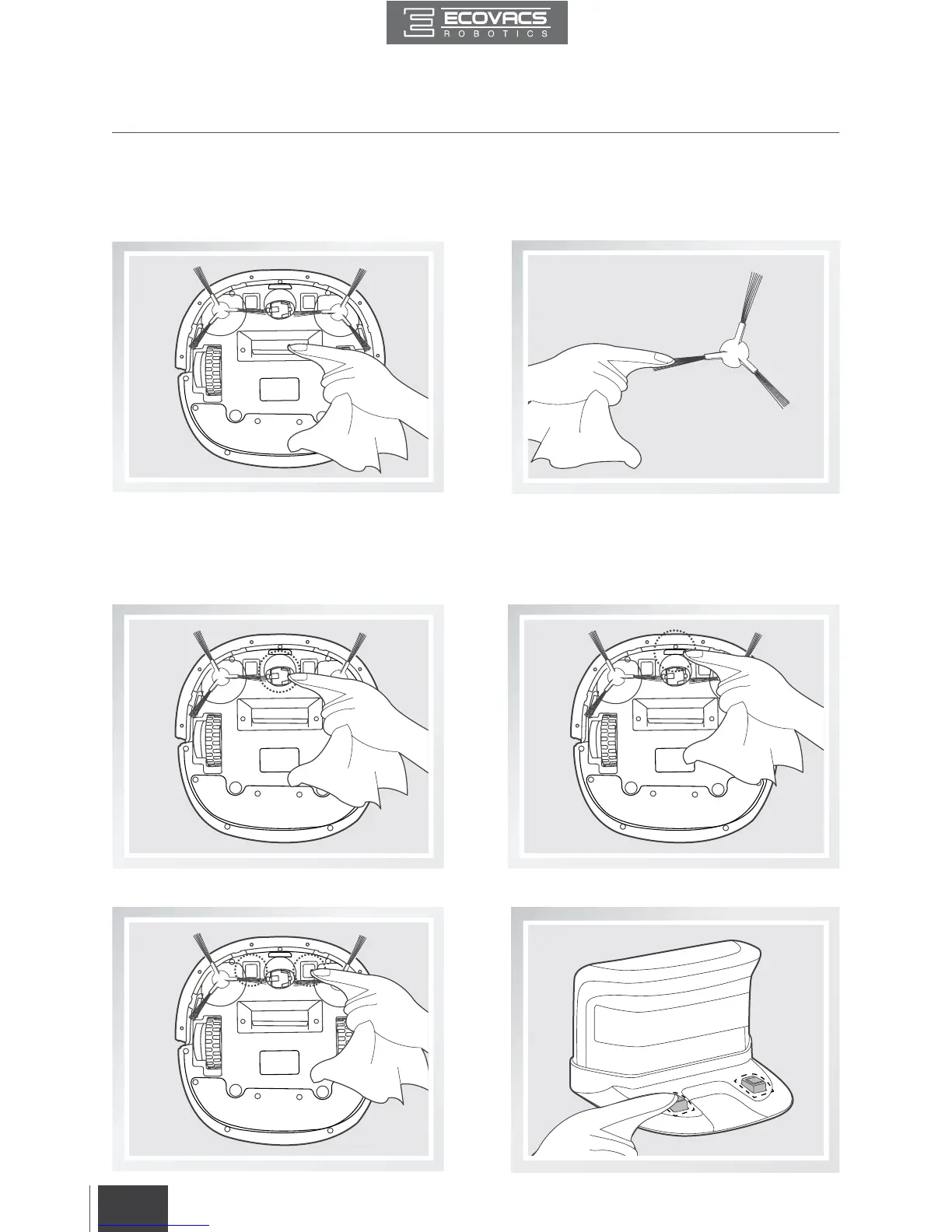 ECOVACS
ROBOTICS