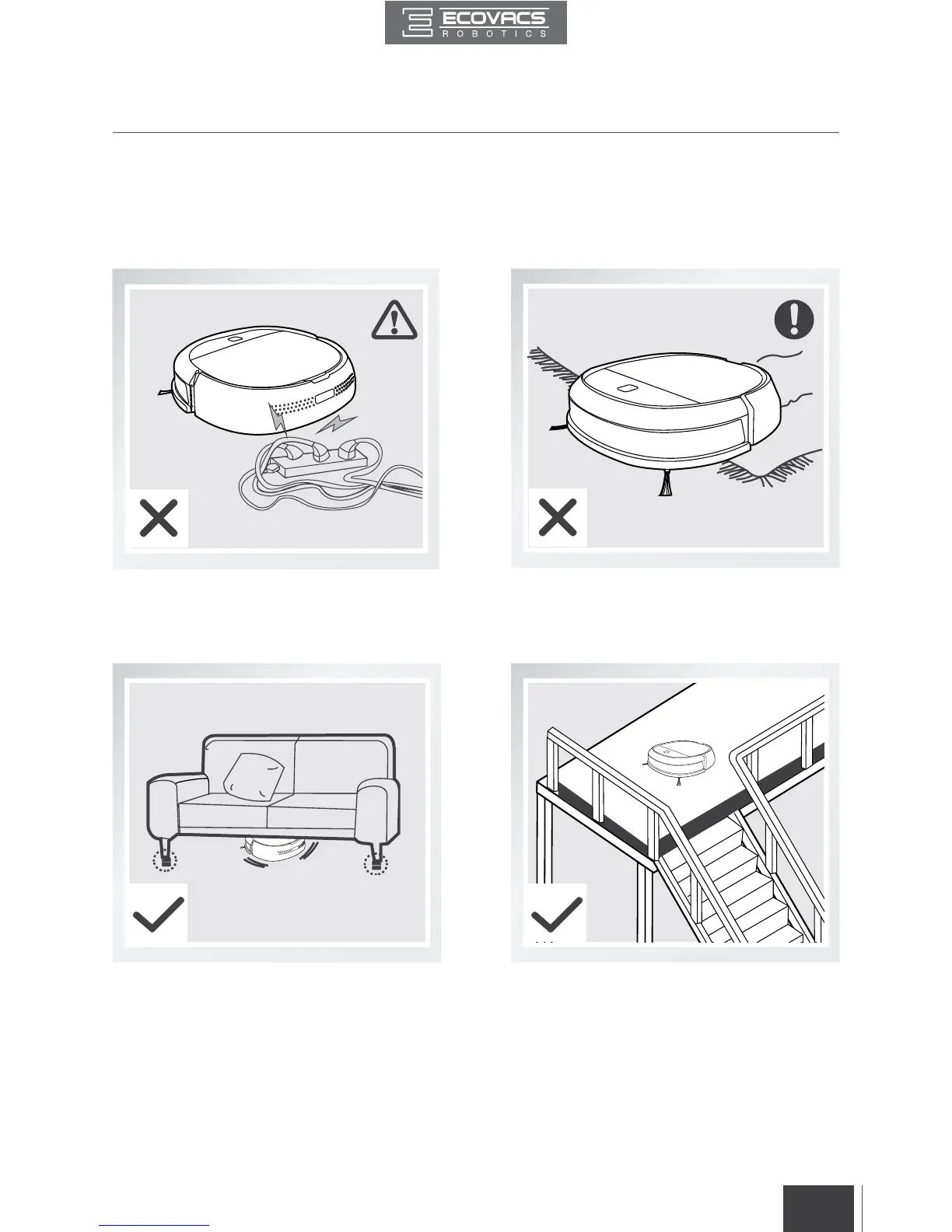 ECOVACS
ROBOTICS