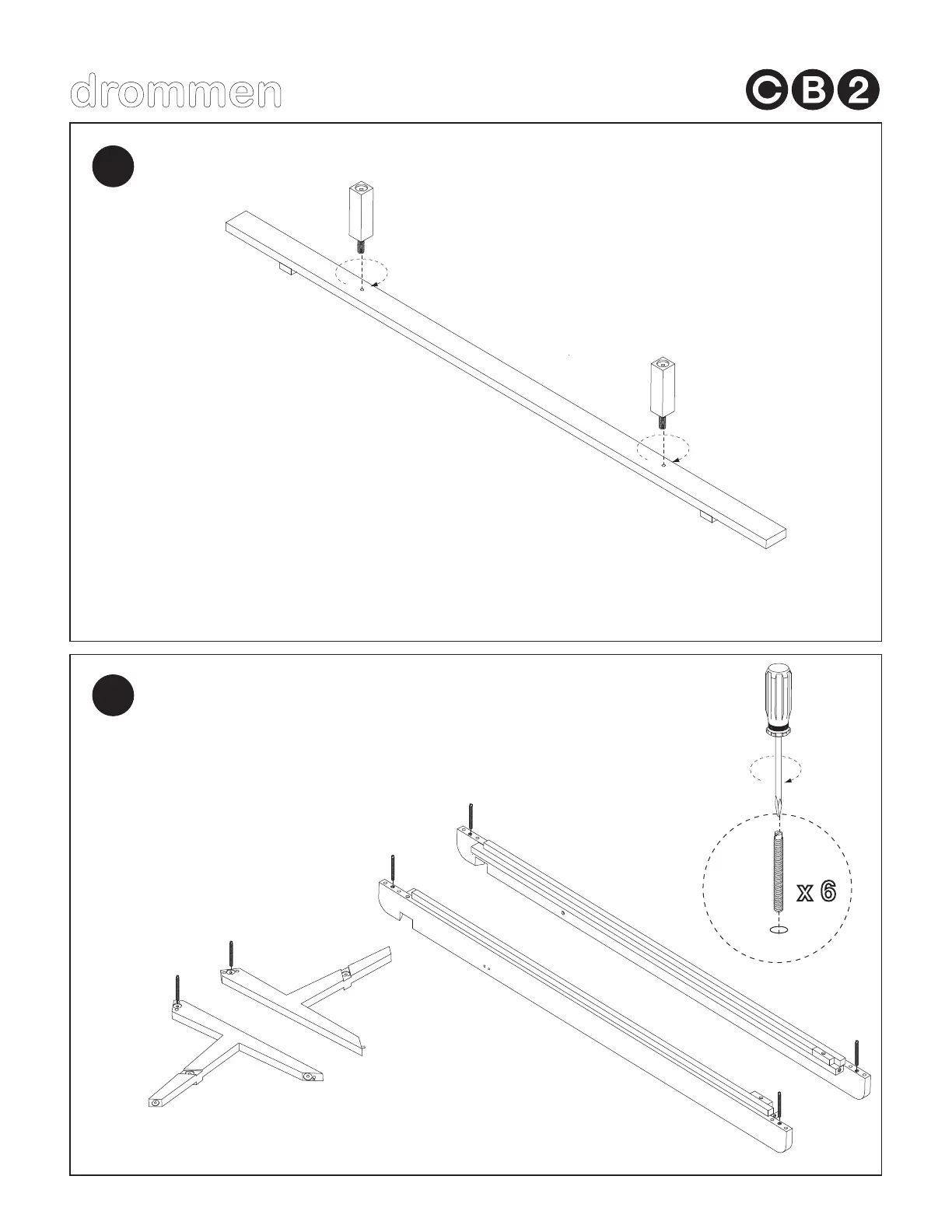 drommen

CB2

x 6