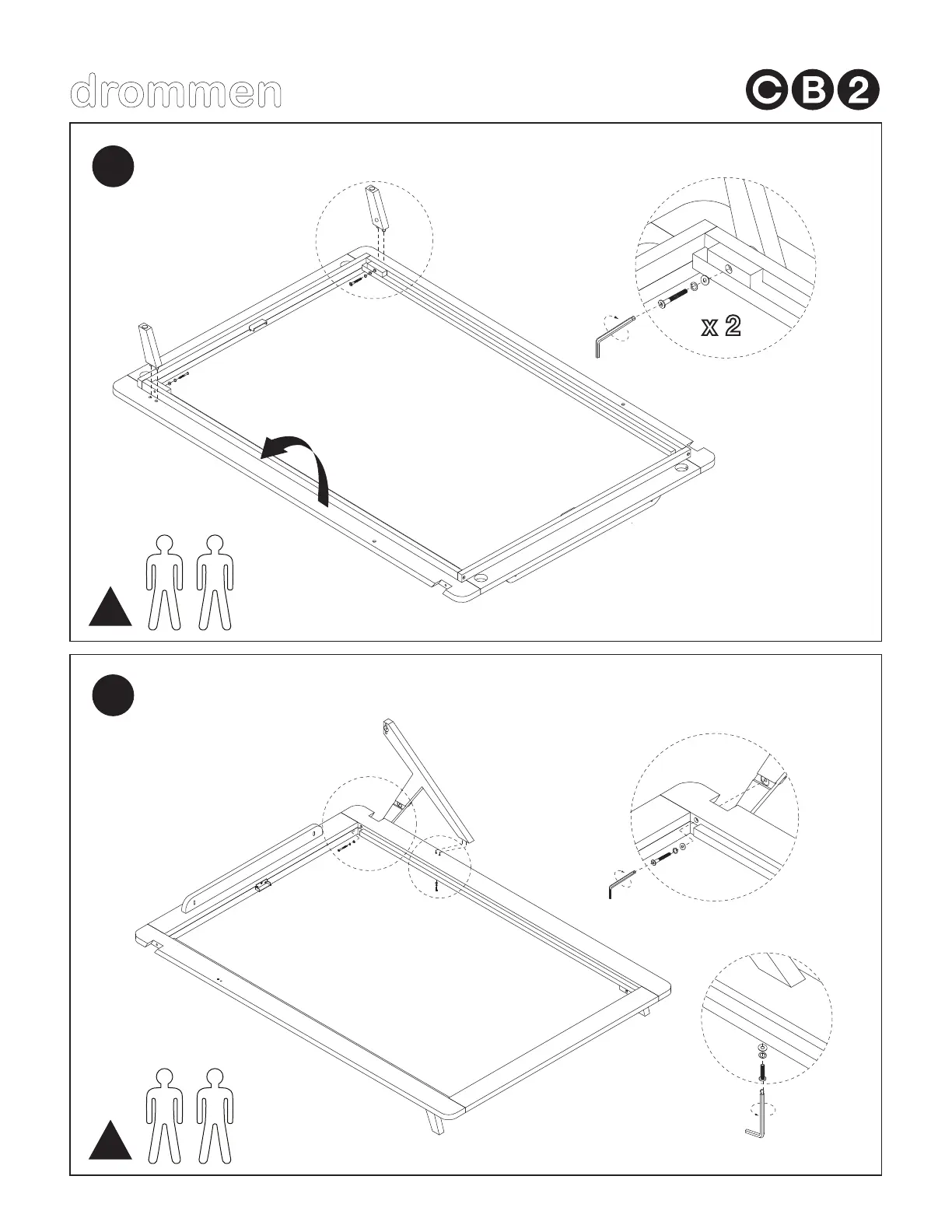 drommen

CB2

x 2