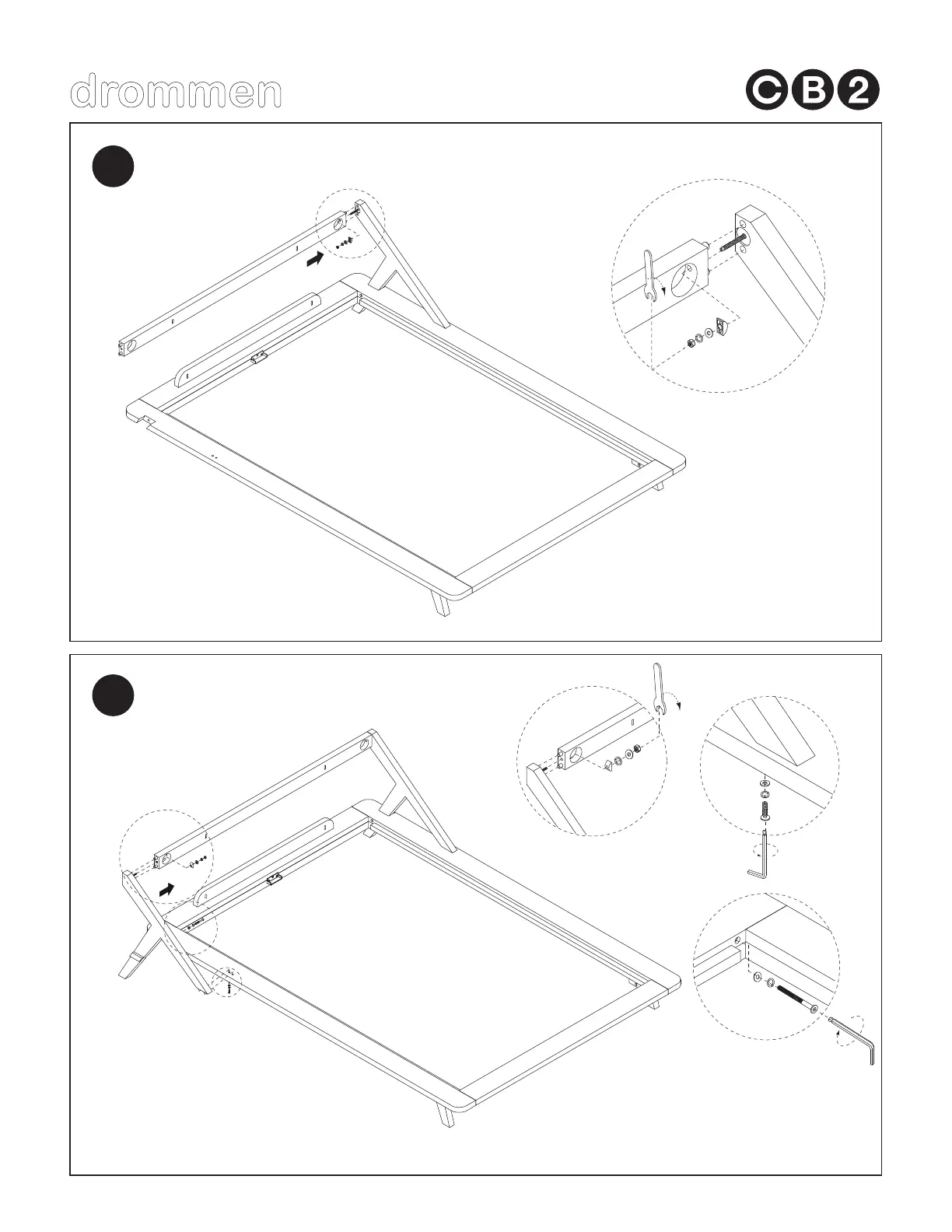 drommen

CB2