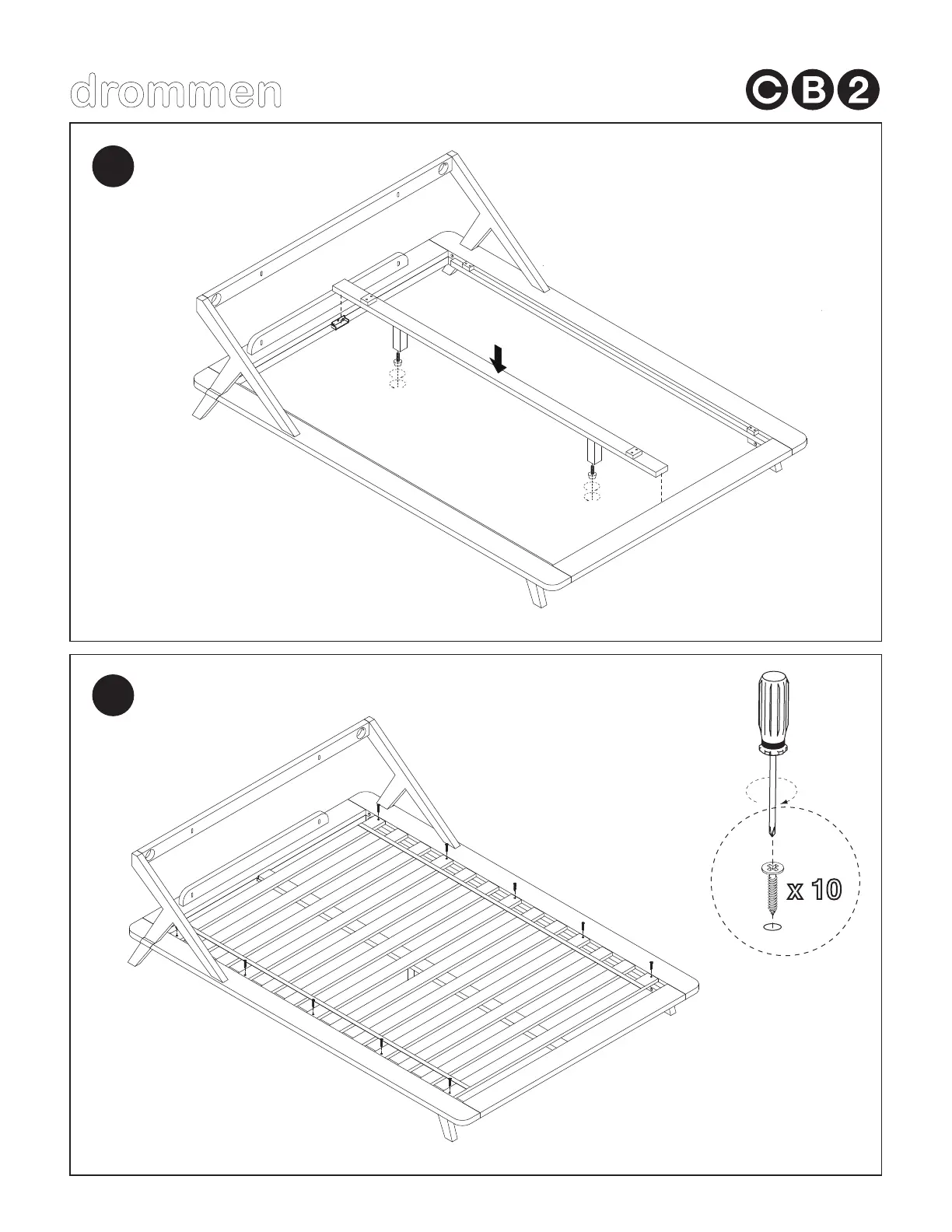 drommen

CB2

x 10