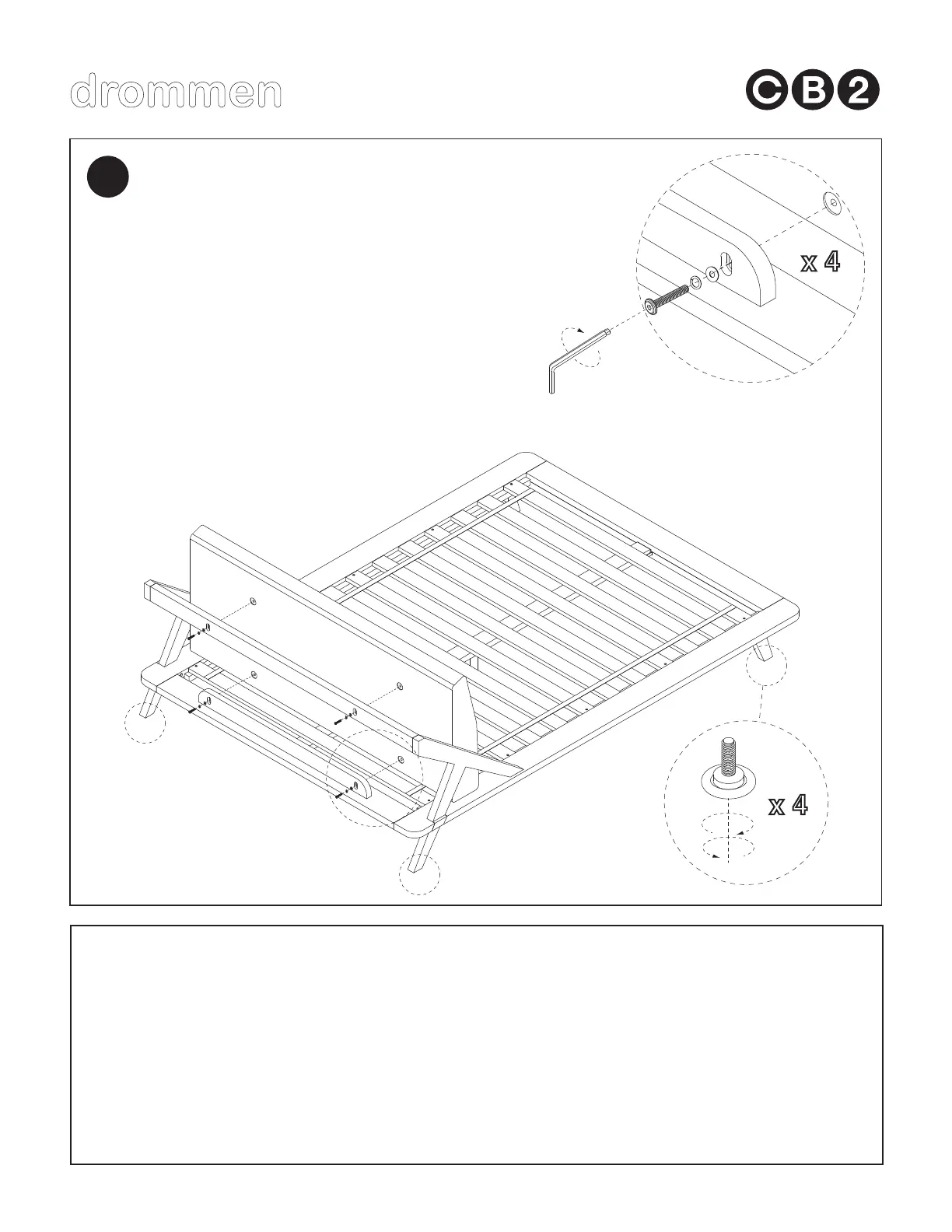 drommen

CB2

x 4

x 4