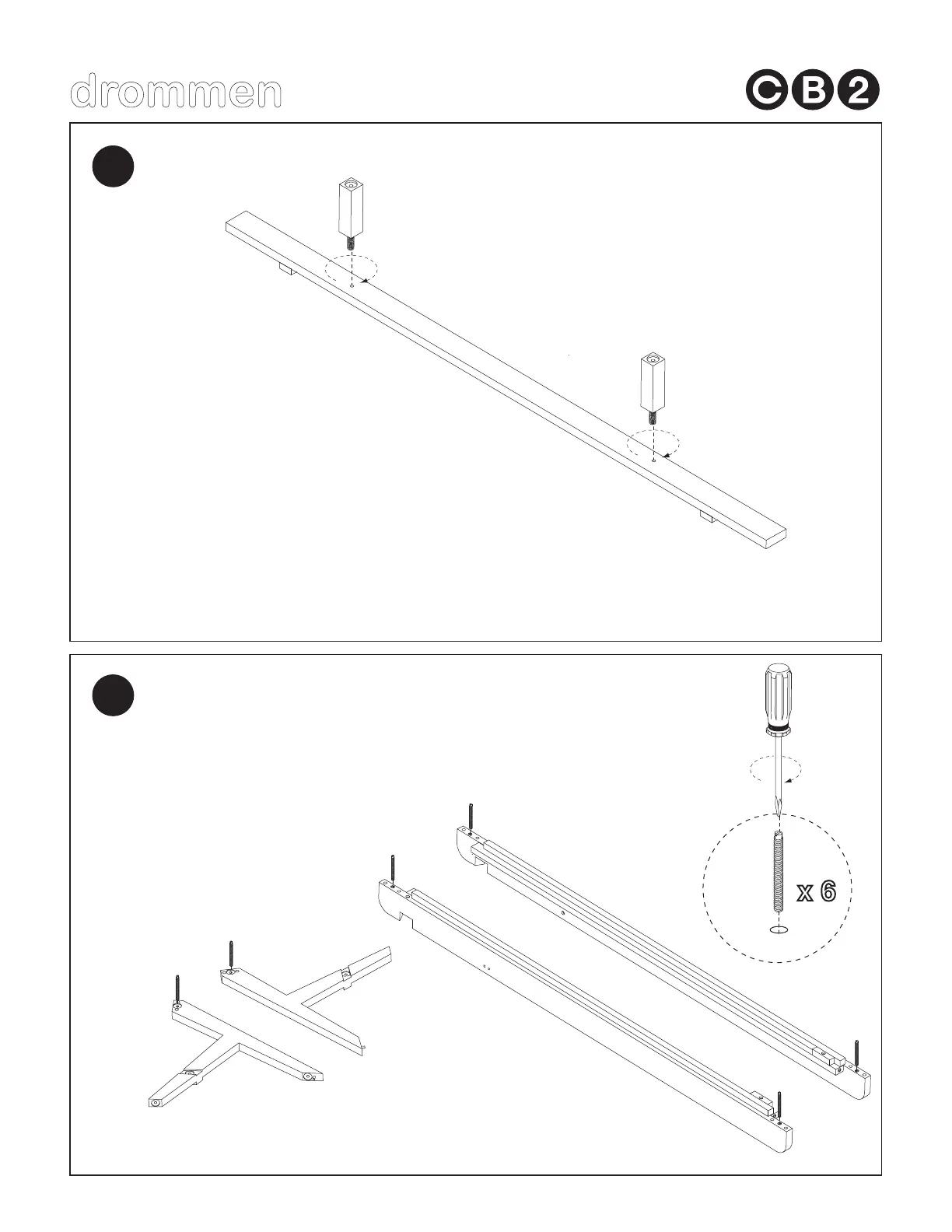 drommen

CB2

x 6