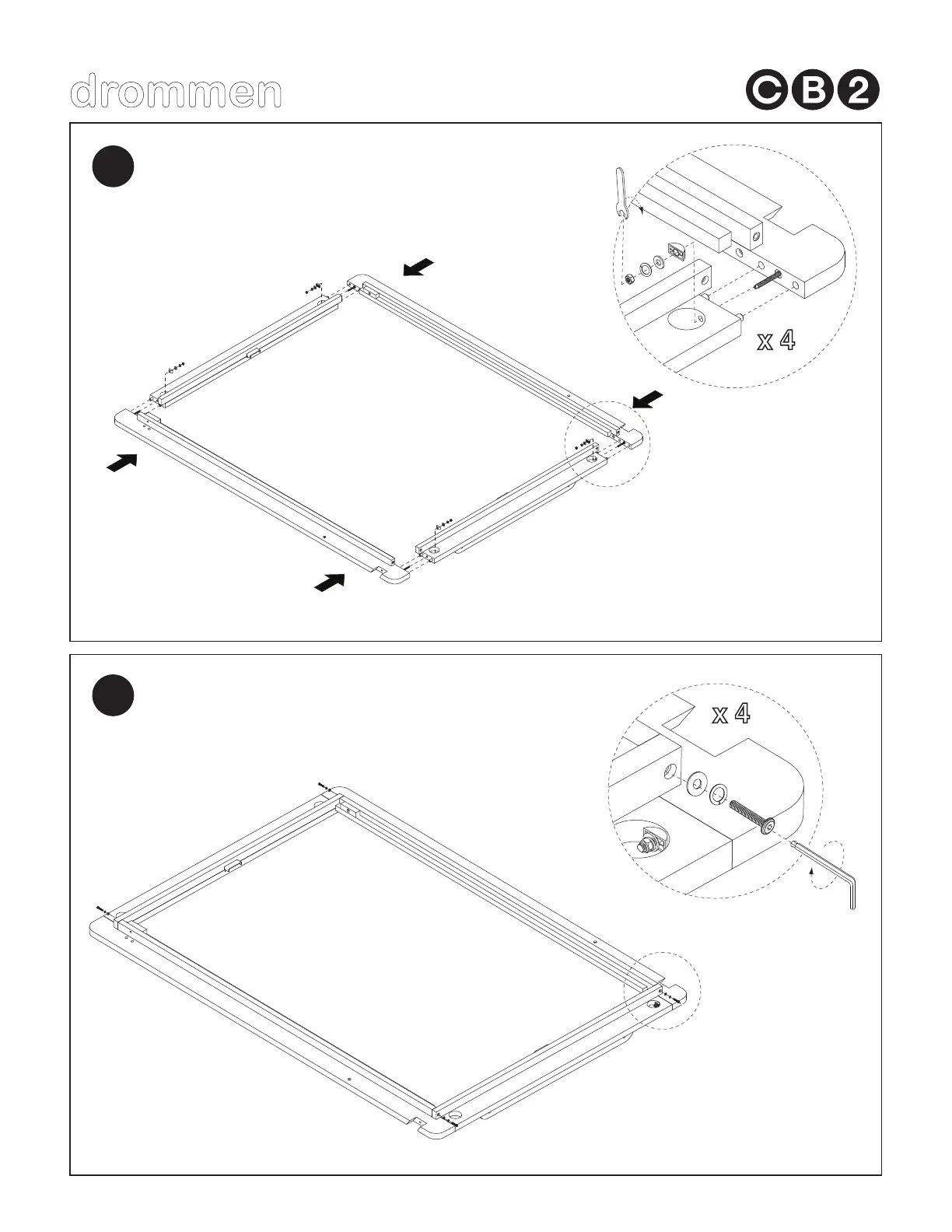 drommen

CB2

x 4

x 4