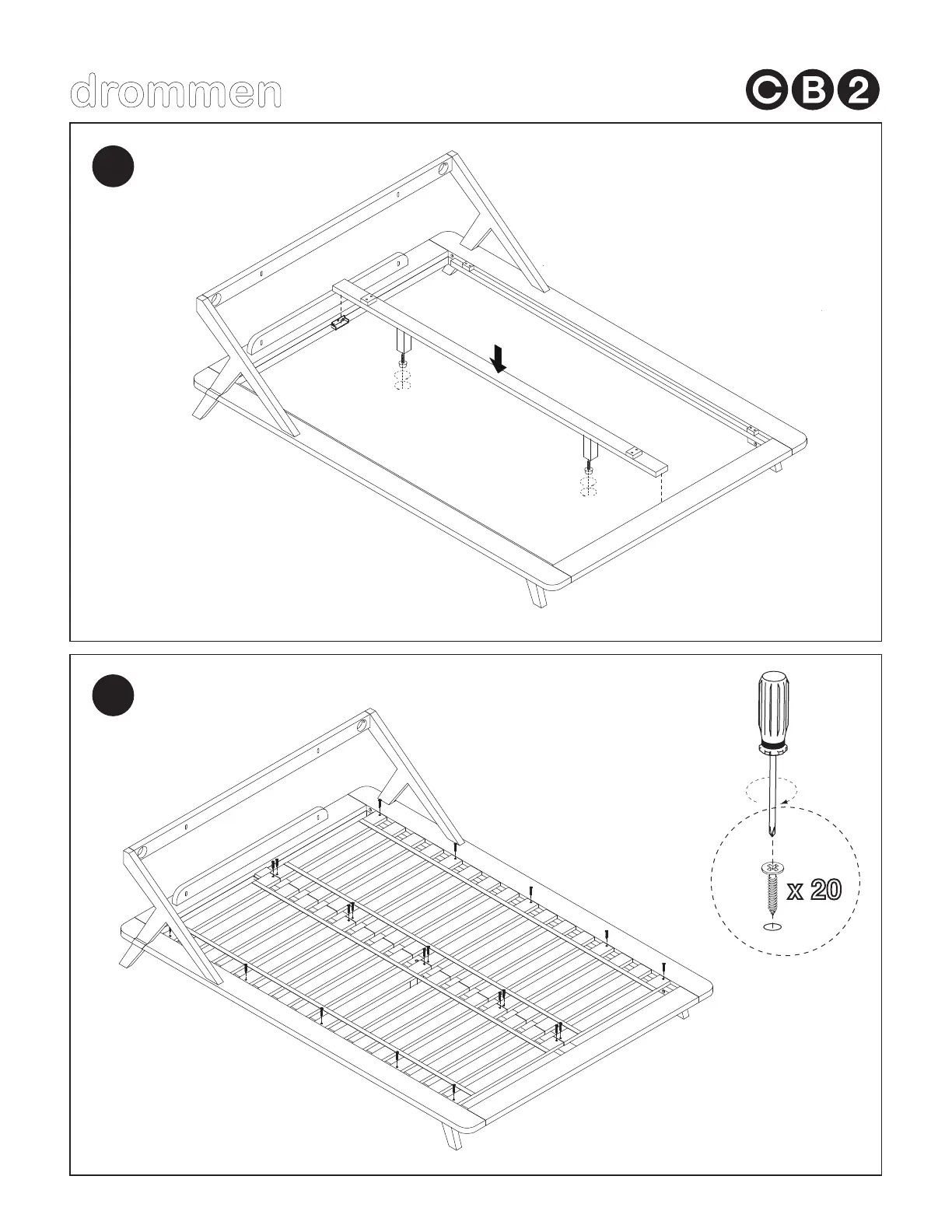 drommen

CB2

x 20