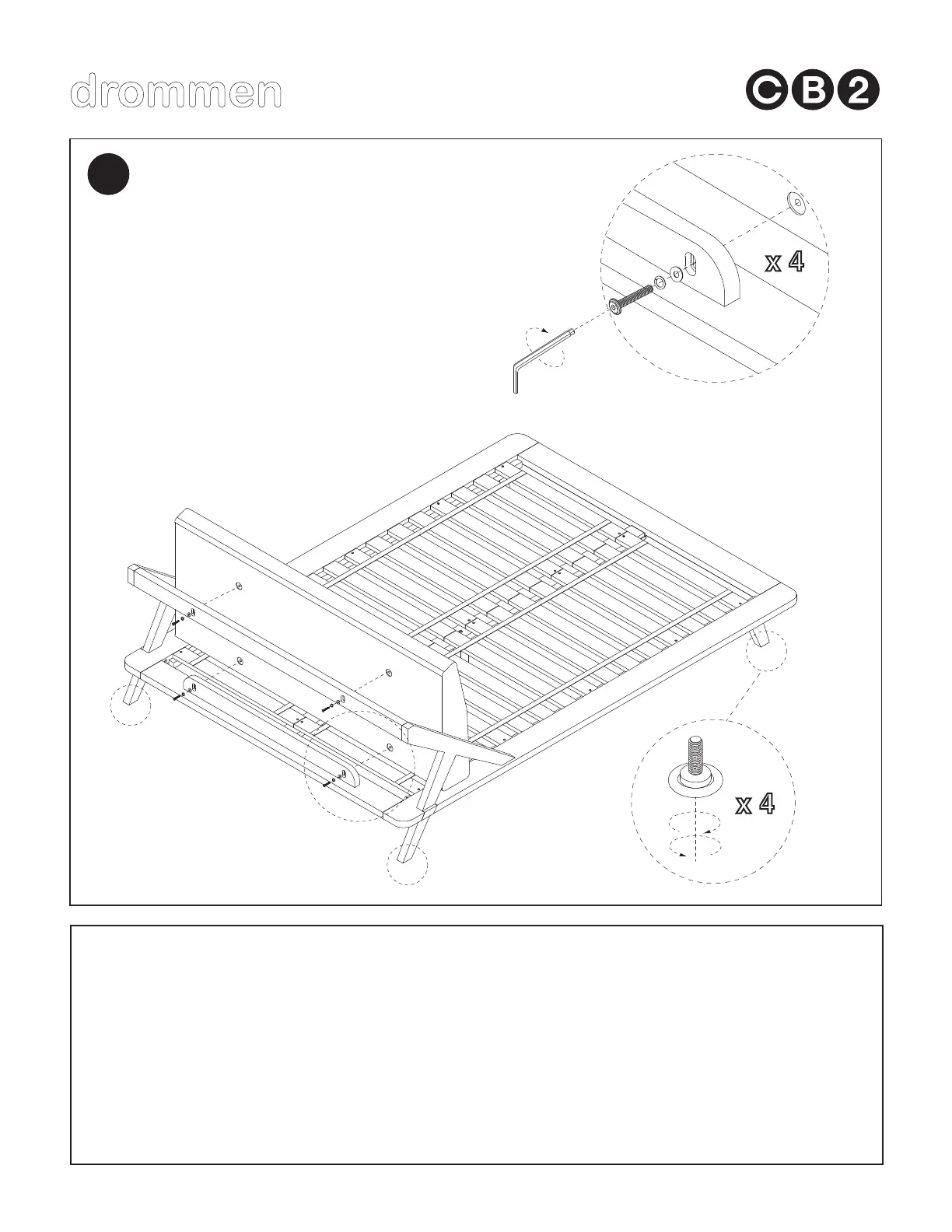 drommen

CB2

x 4

x 4