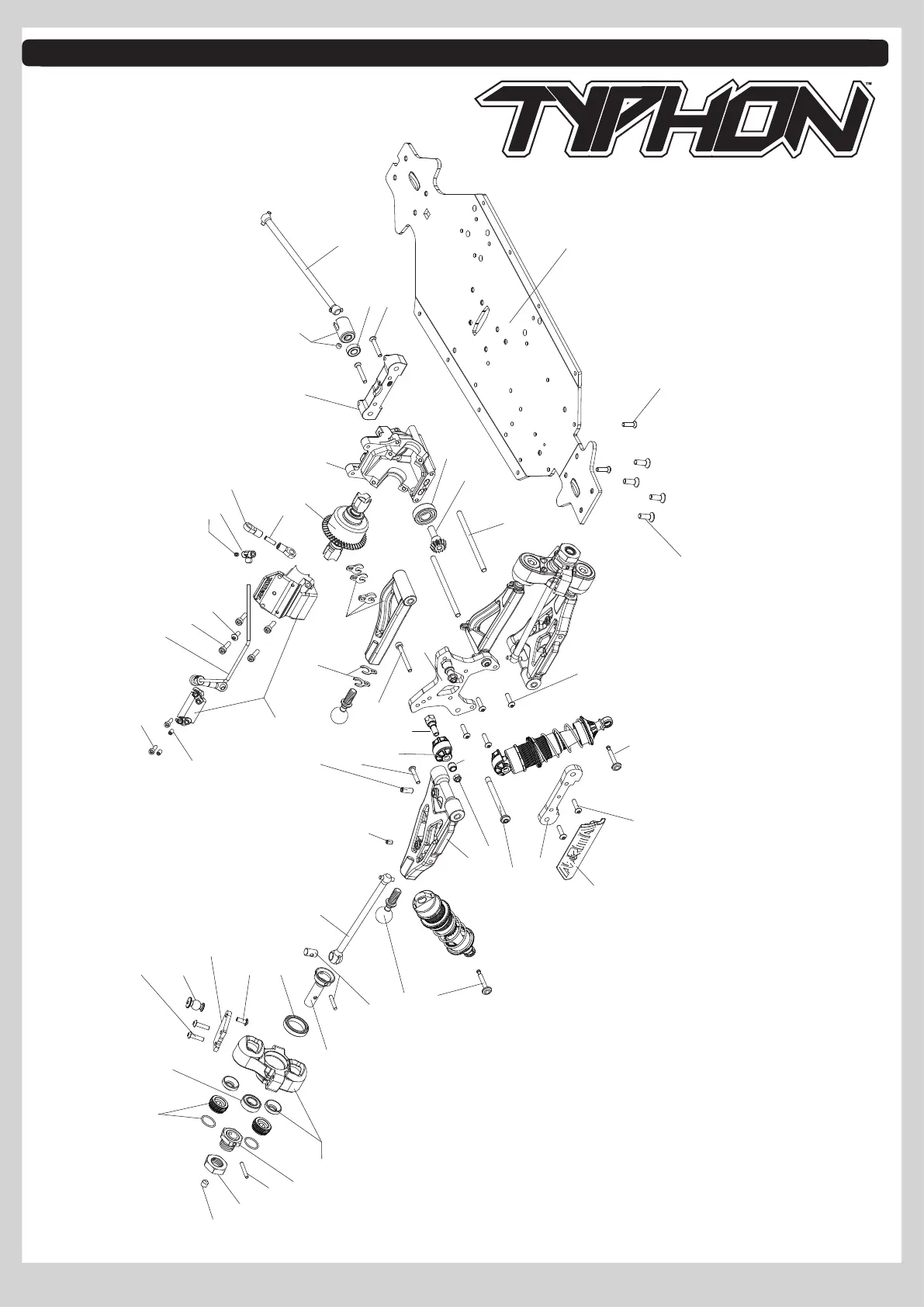 TYPHON™