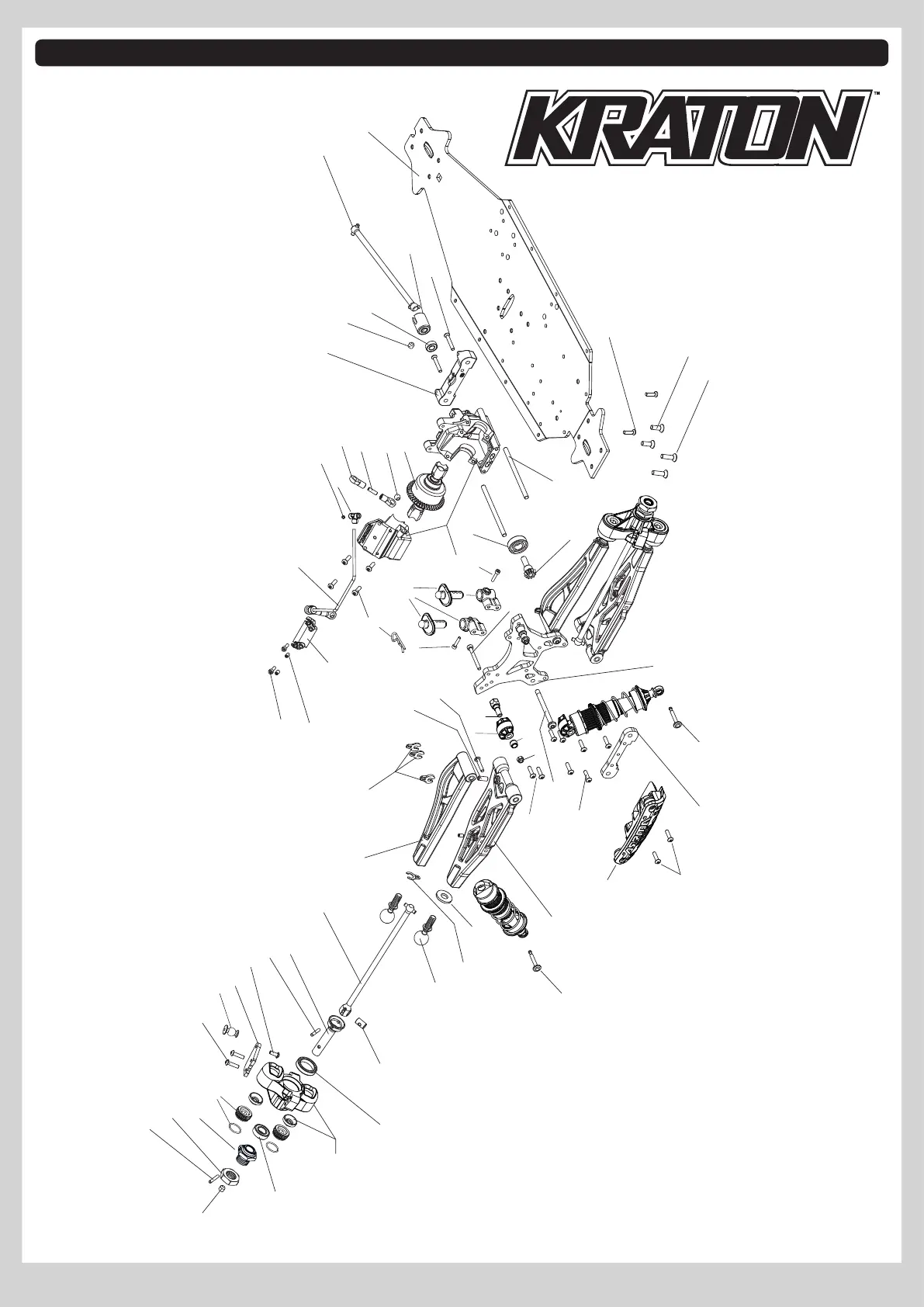 KRATON™