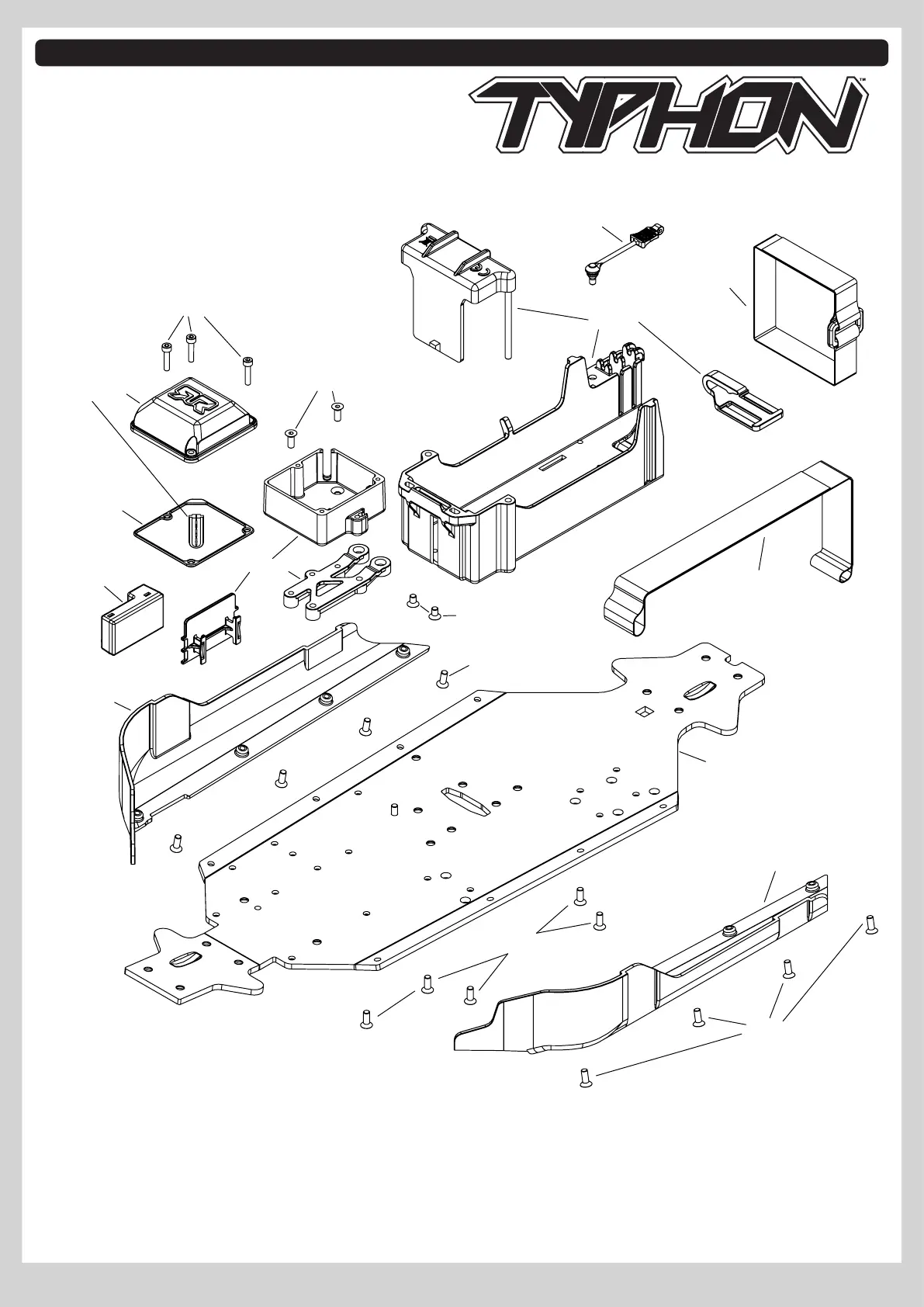 TYPHON™