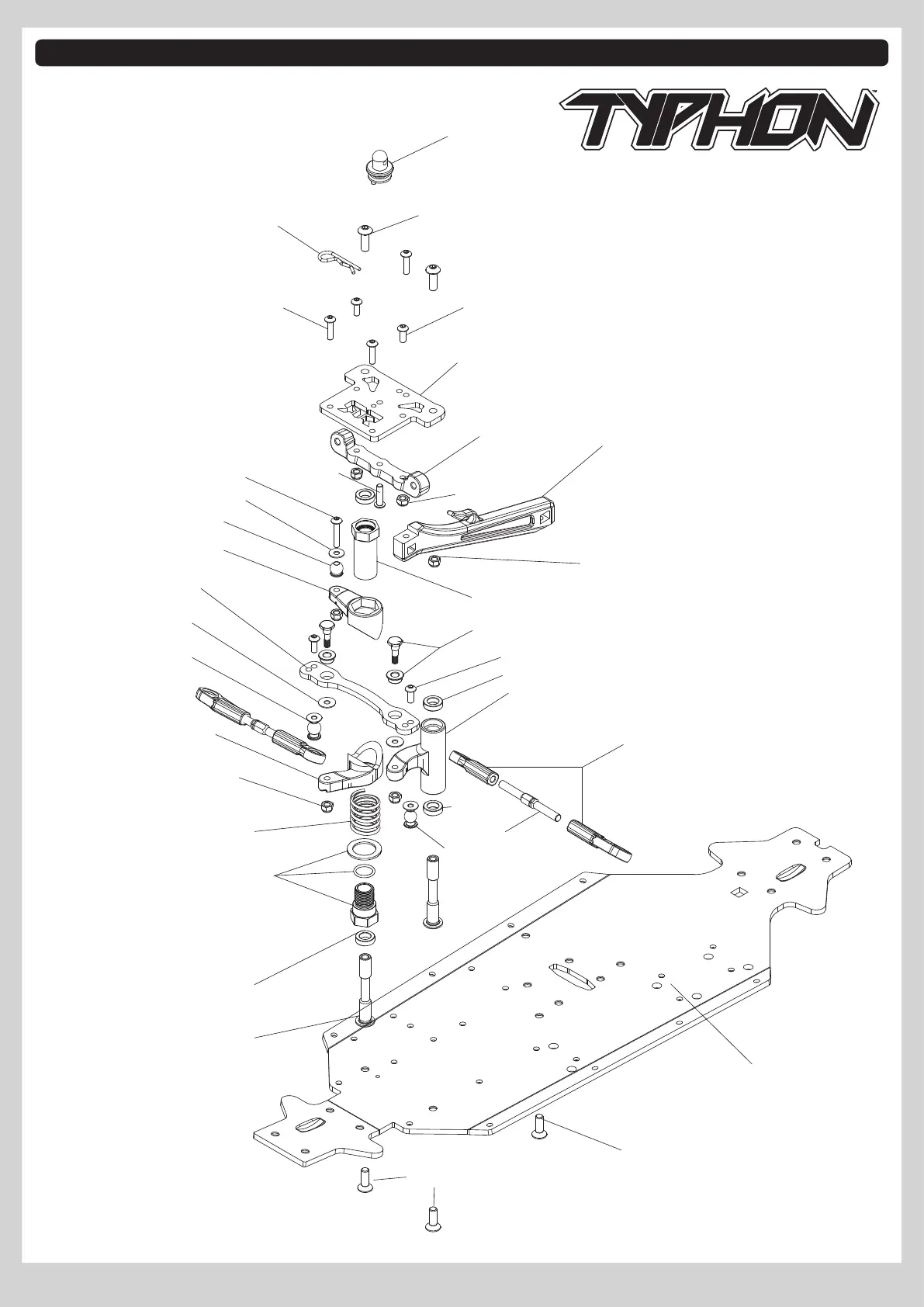 TYPHON™