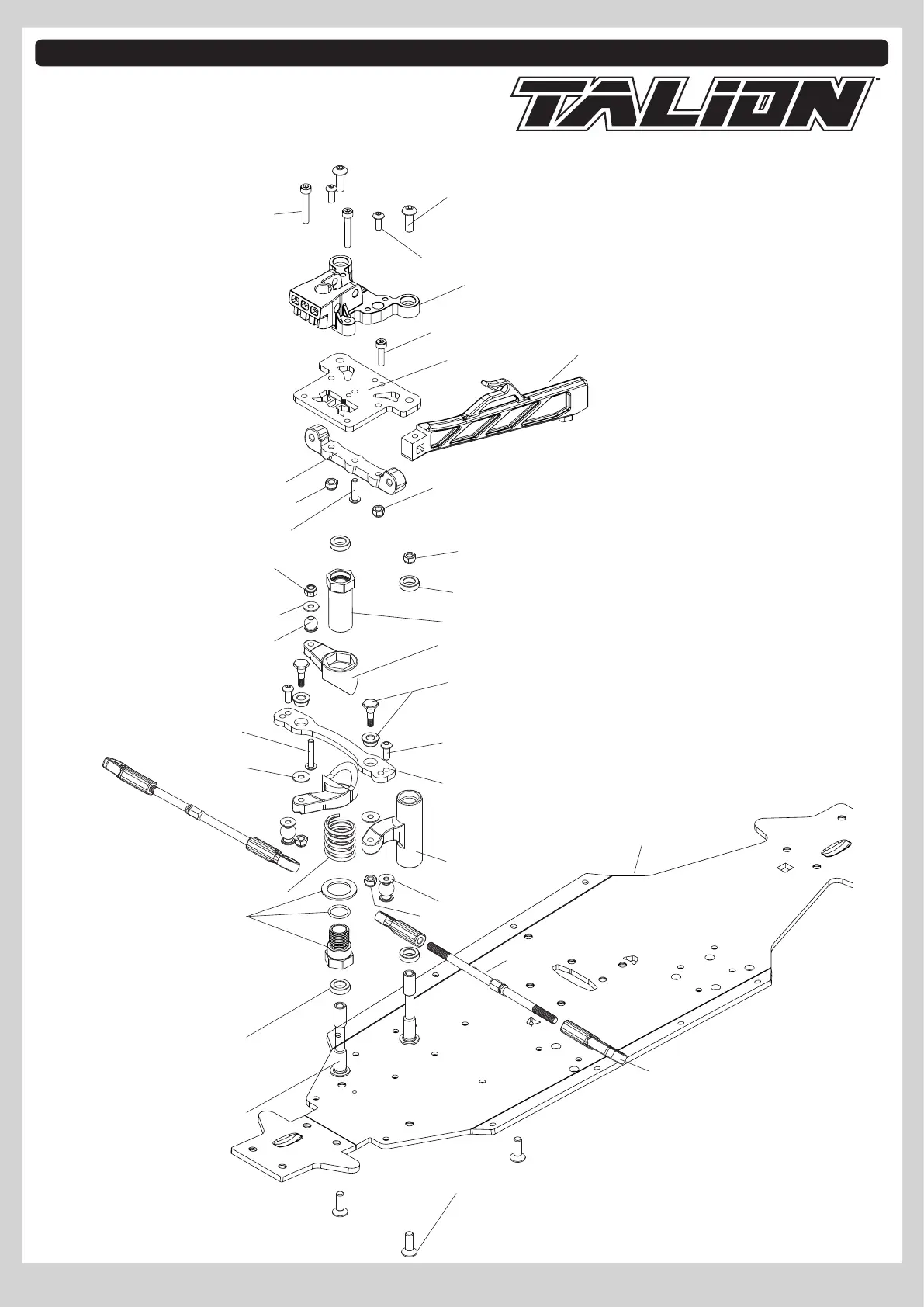 TALION™