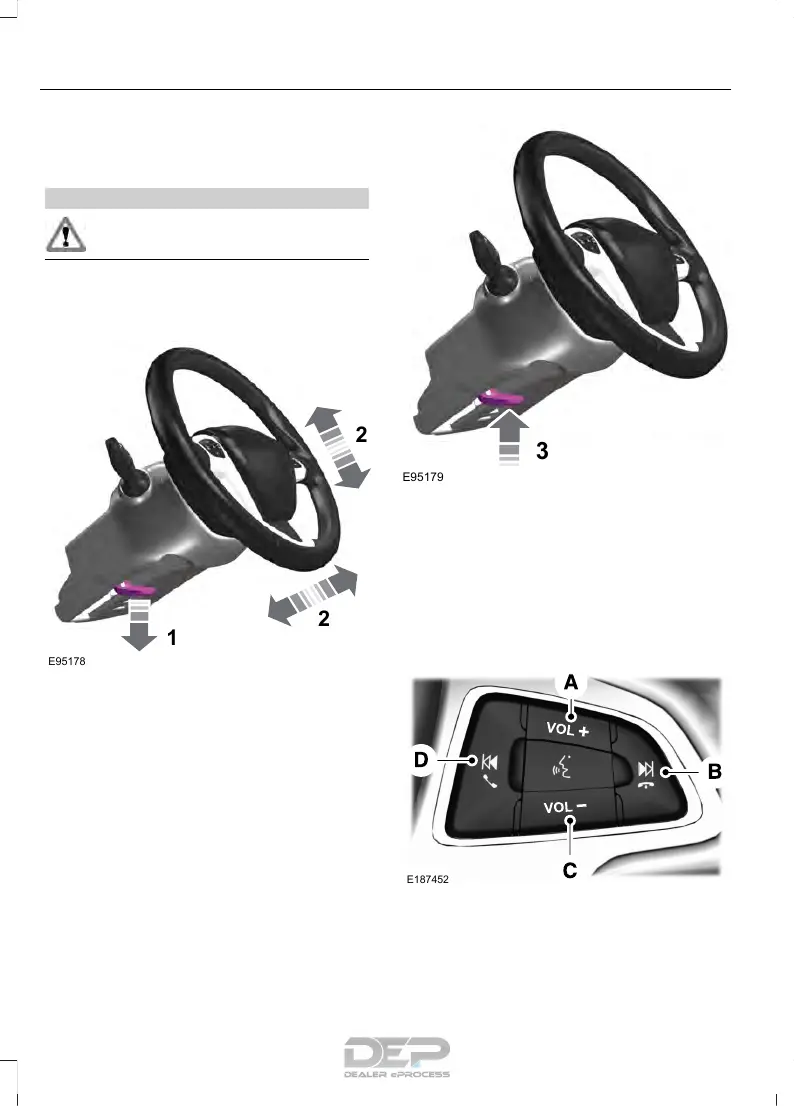 2

2

1

E95178

3

E95179

A

VOL +

D

B

VOL −

C

E187452

DEP
DEALER ePROCESS