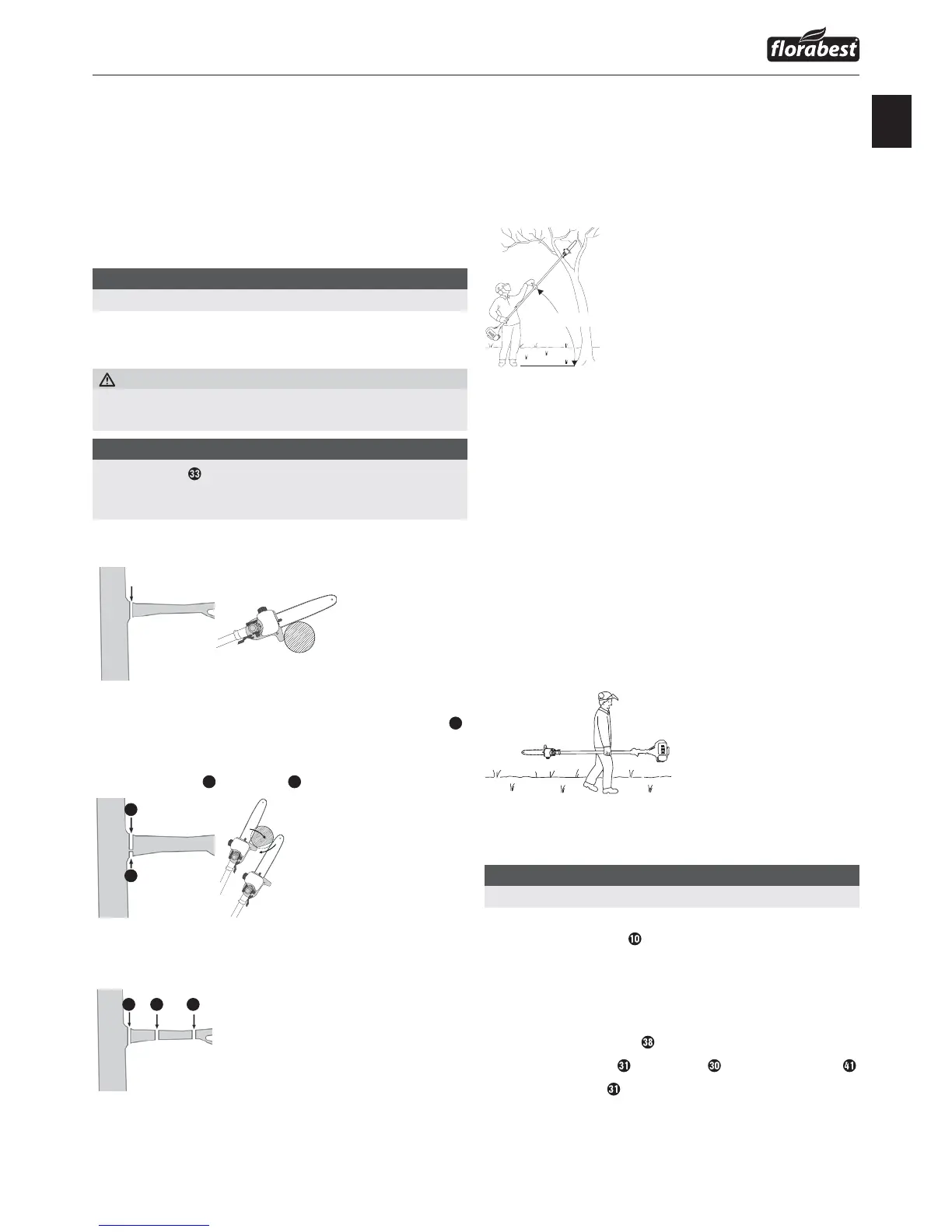 florabest

㉝

⑩

㊳

㉛ ㉚ ㊶

㉛