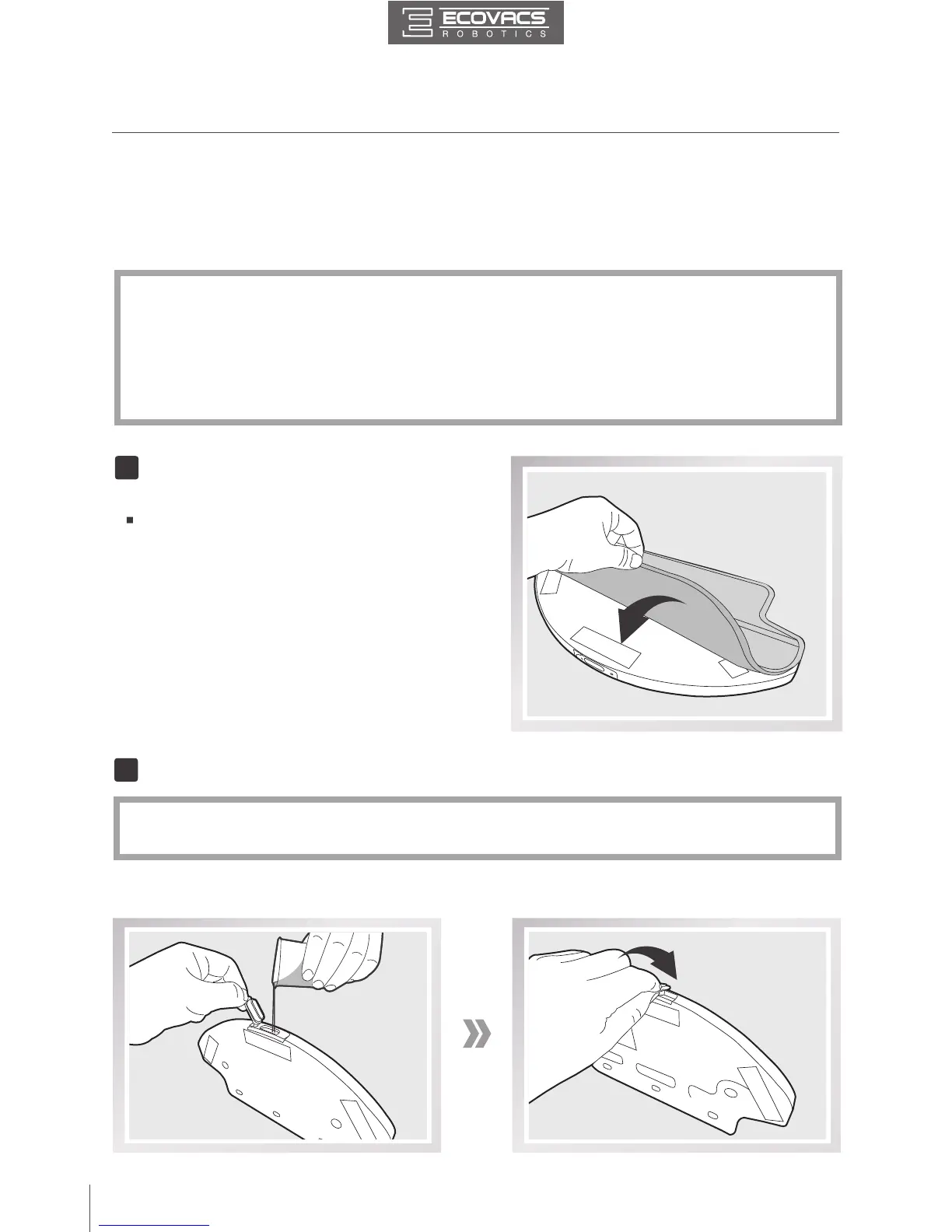 ECOVACS
ROBOTICS