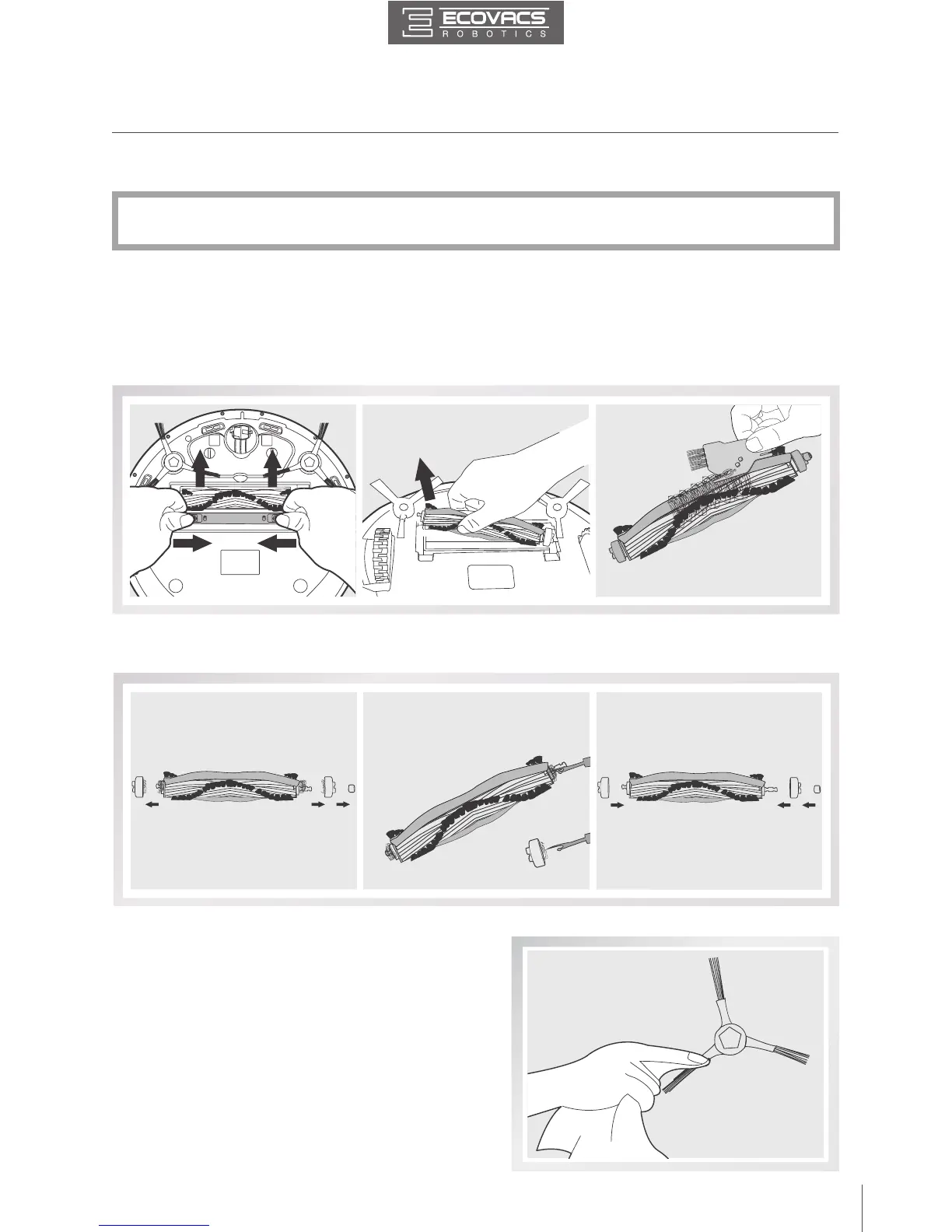 ECOVACS
ROBOTICS