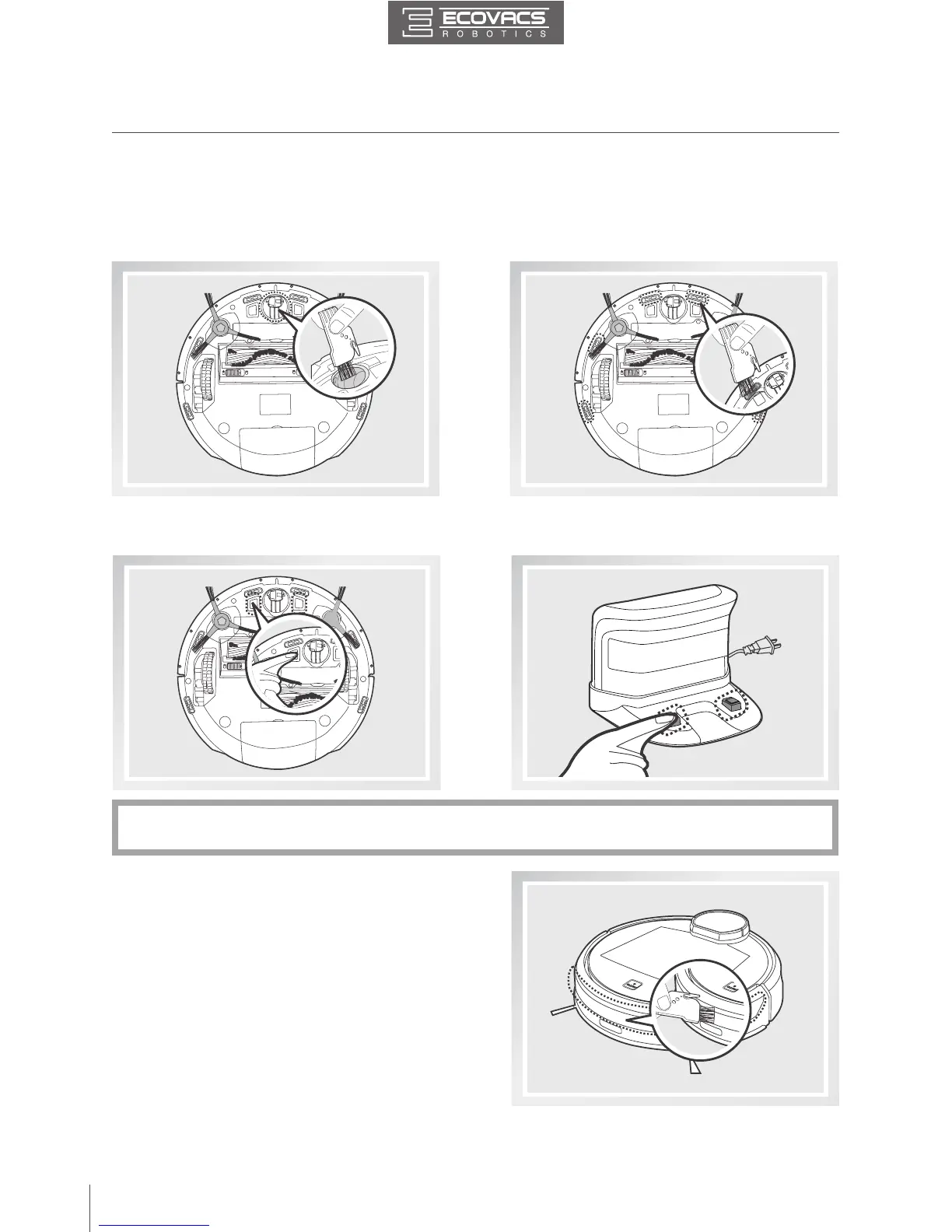 ECOVACS
ROBOTICS