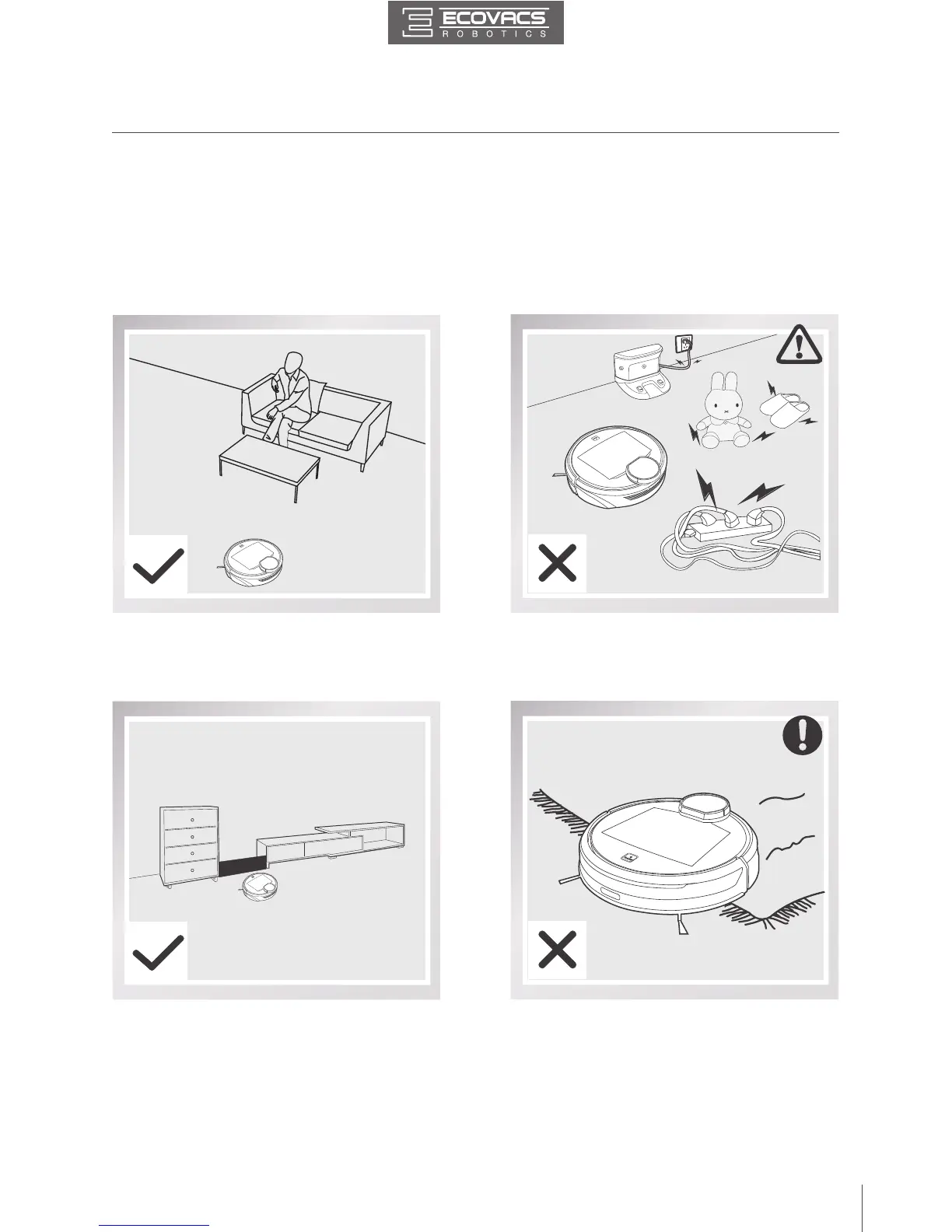 ECOVACS
ROBOTICS