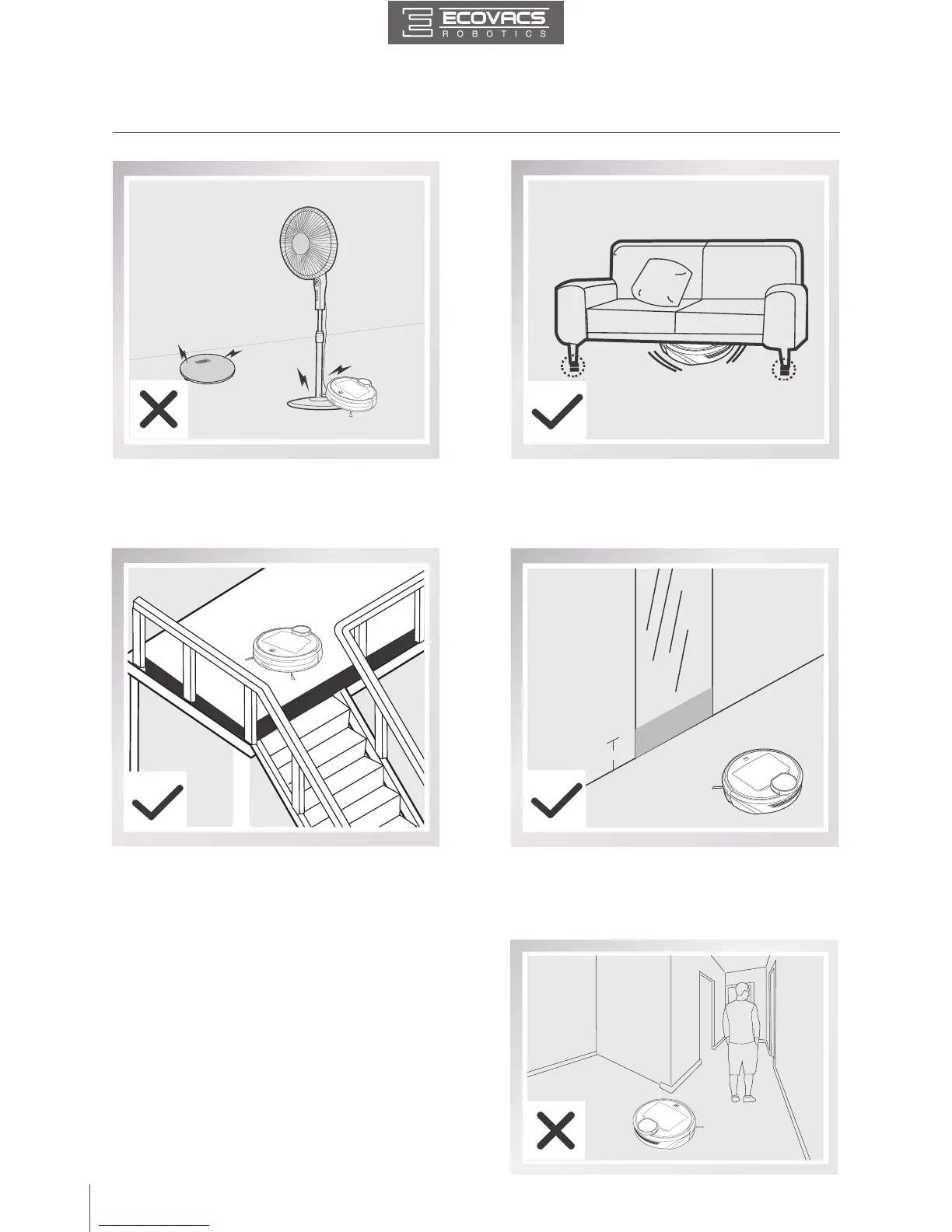 ECOVACS
ROBOTICS