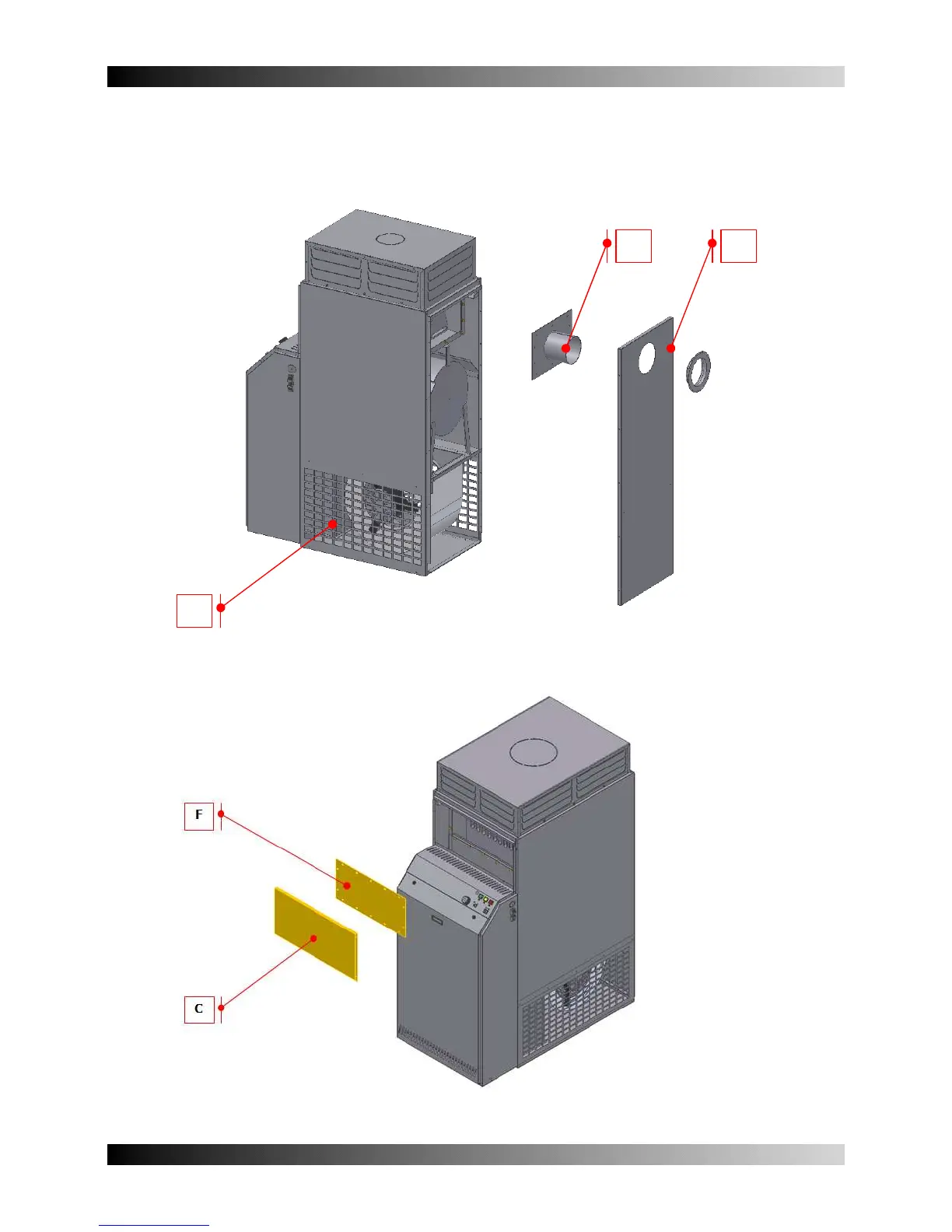 F

C