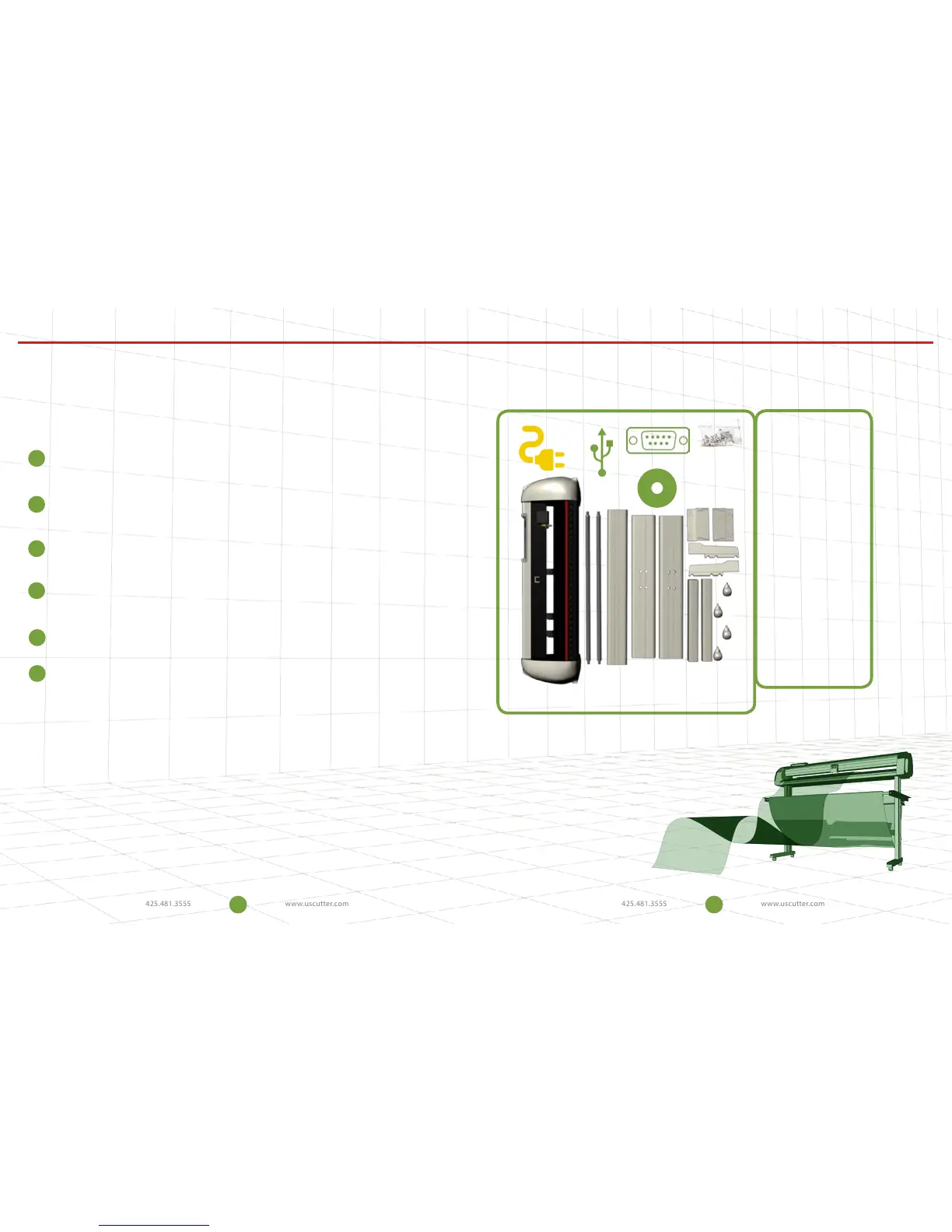 425.481.3555

www.uscutter.com

425.481.3555

www.uscutter.com