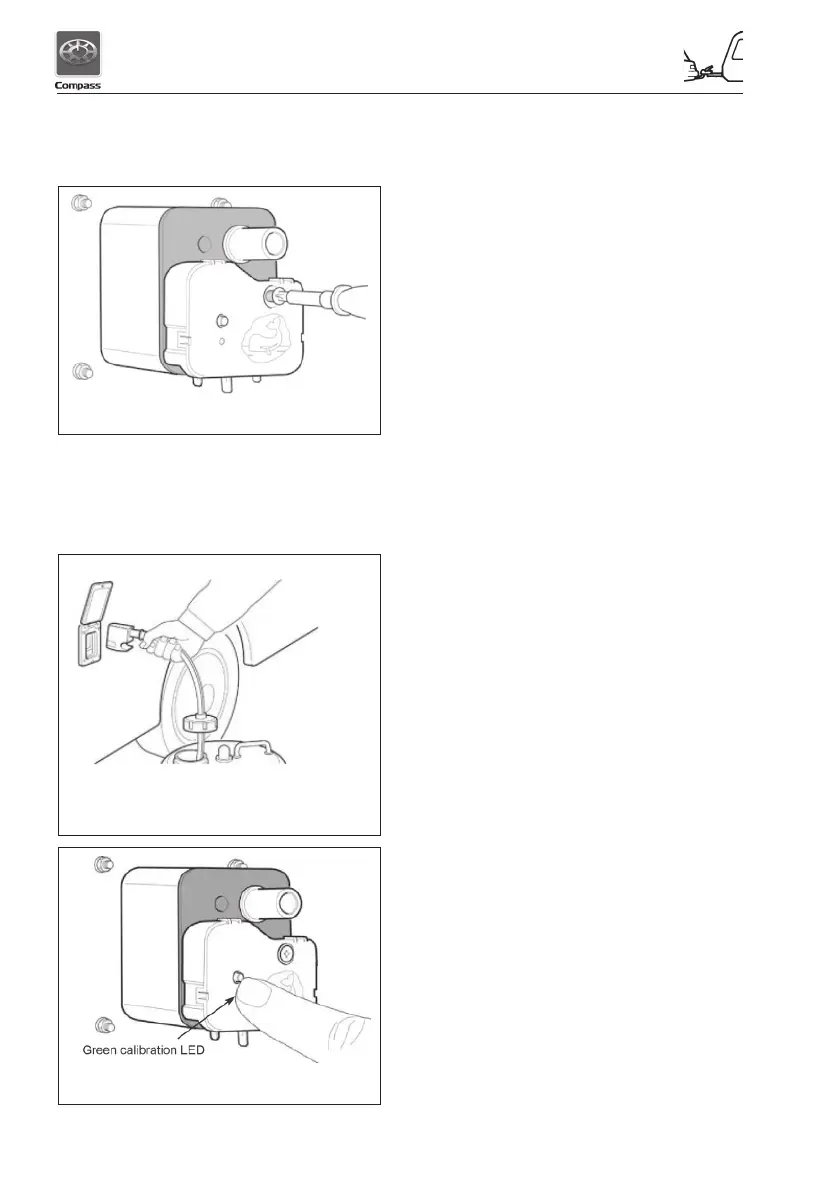 Compass

Green calibration LED