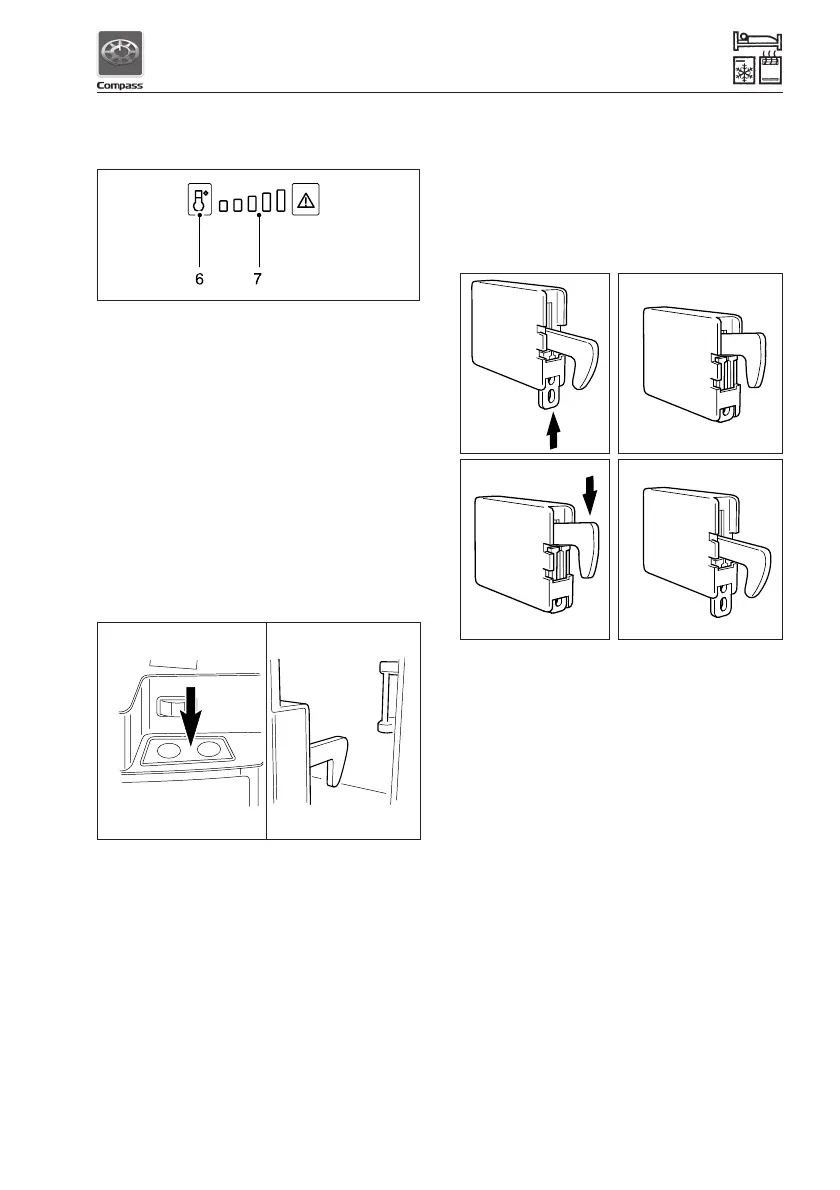 Compass

6 7