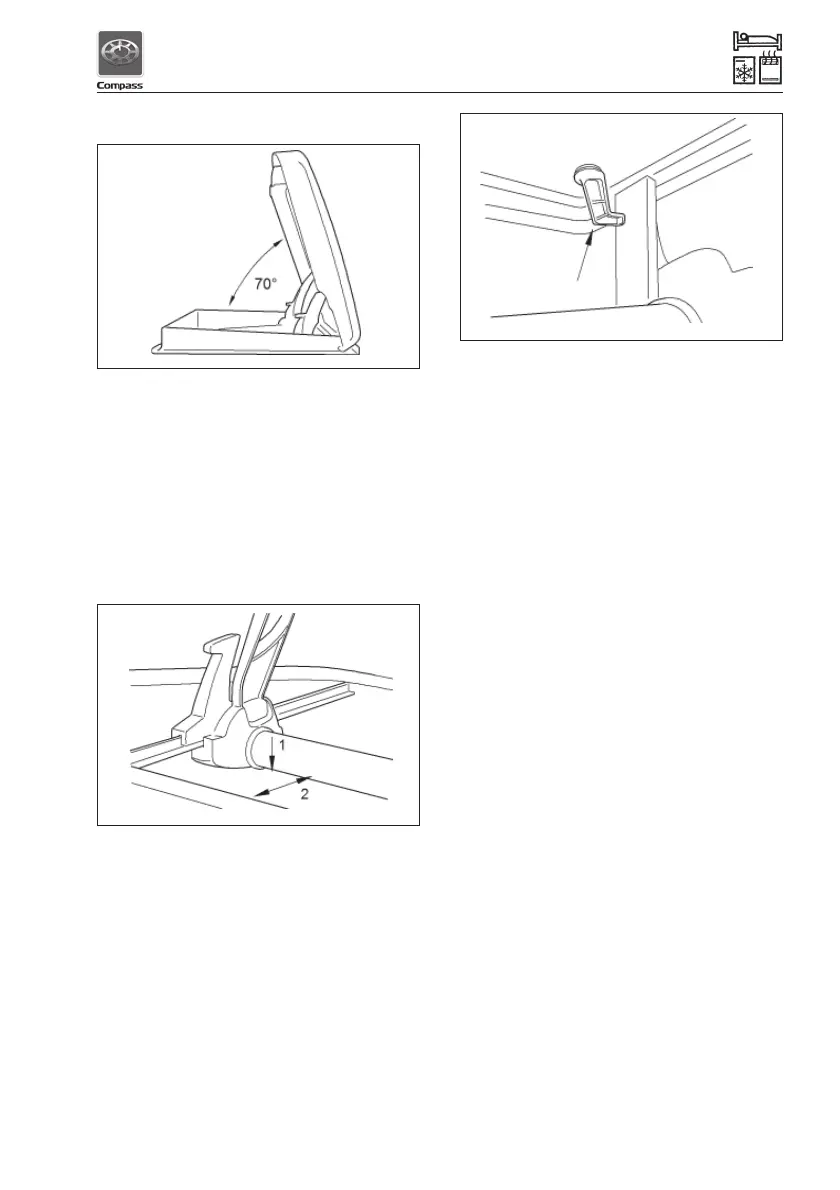 Compass

70°

1

2