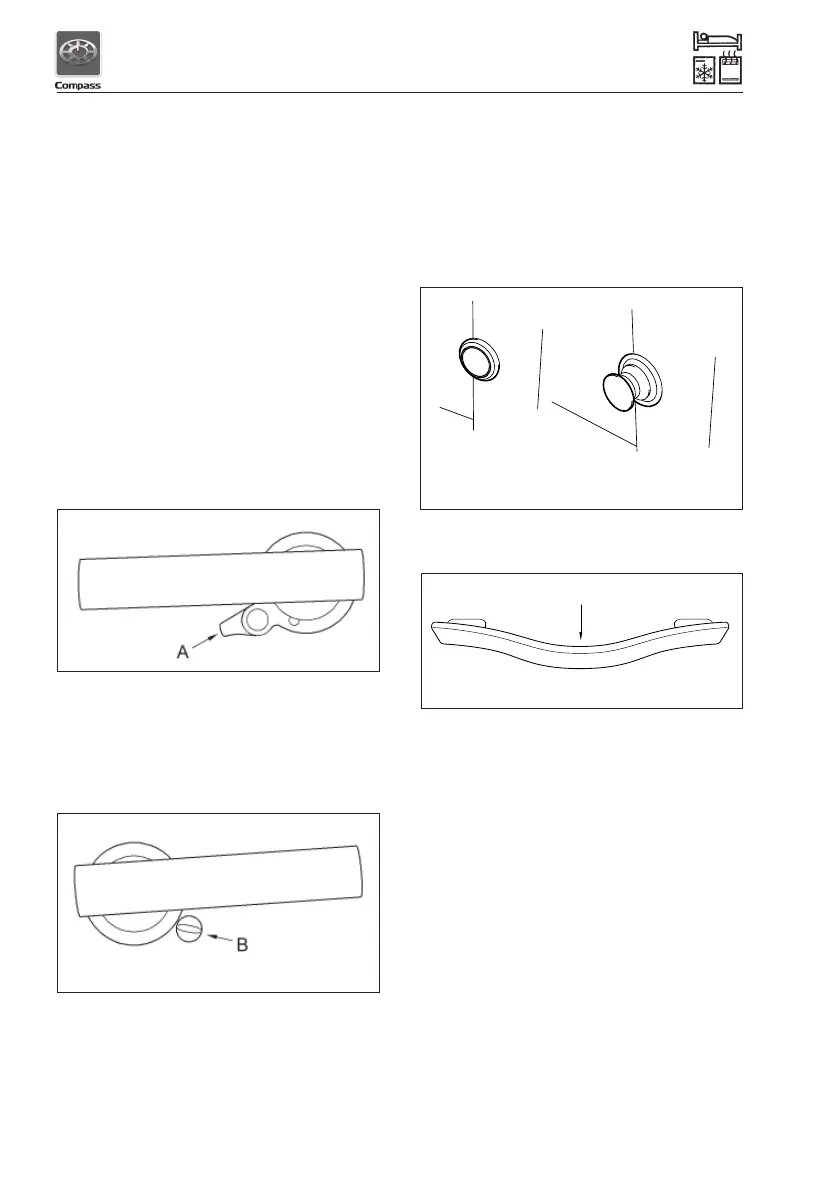 Compass

A

B