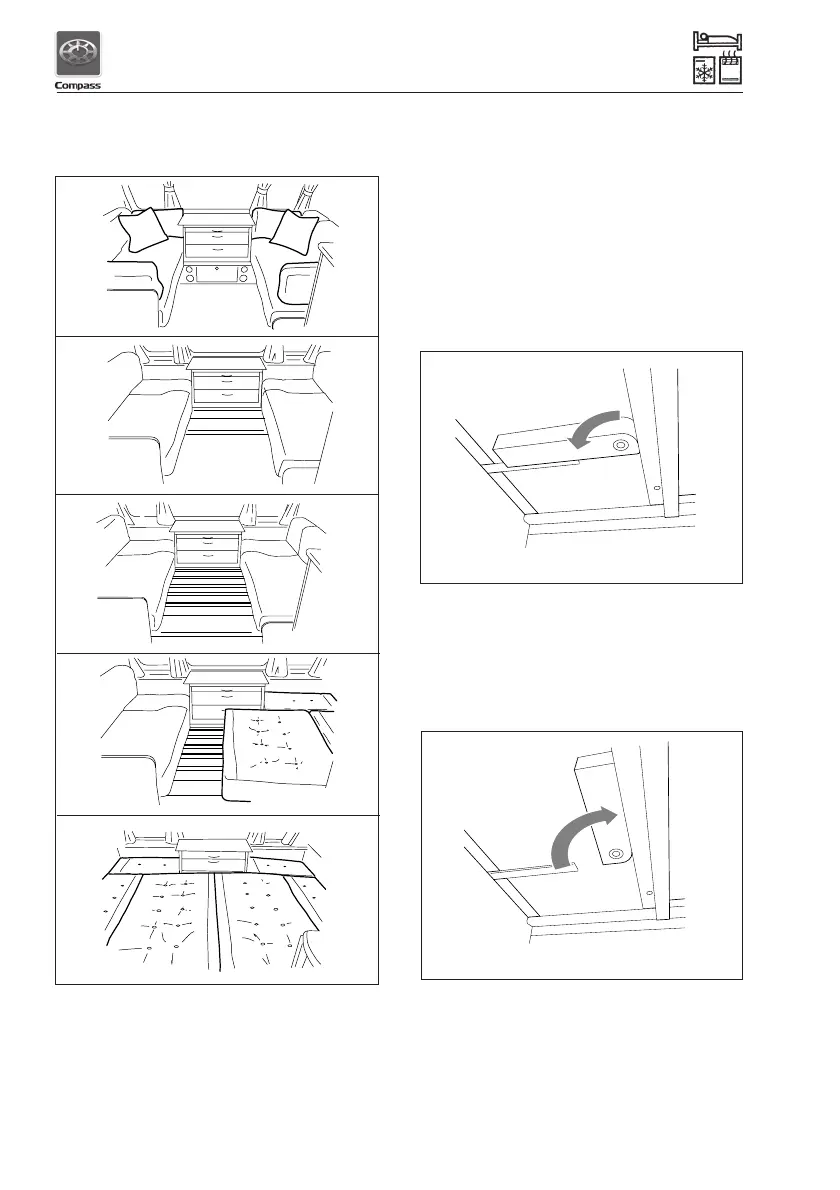 Compass