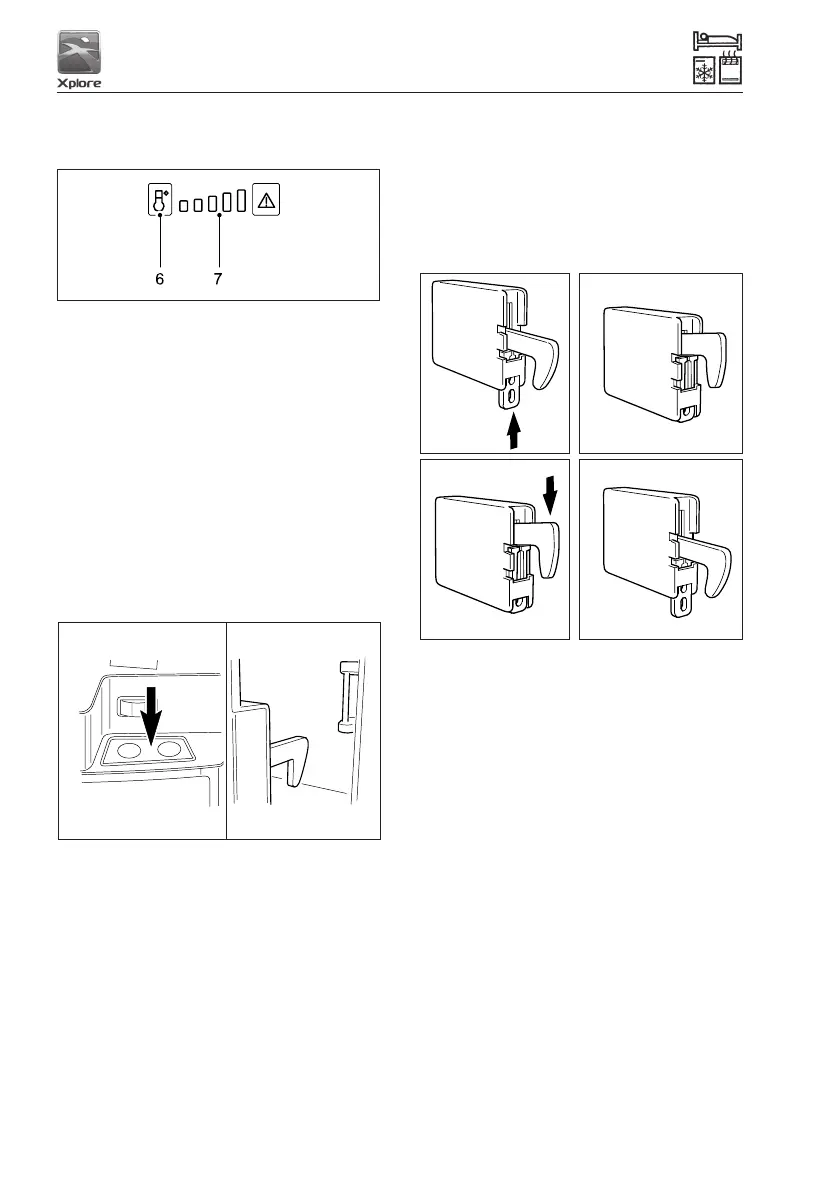 Xplore

6 7