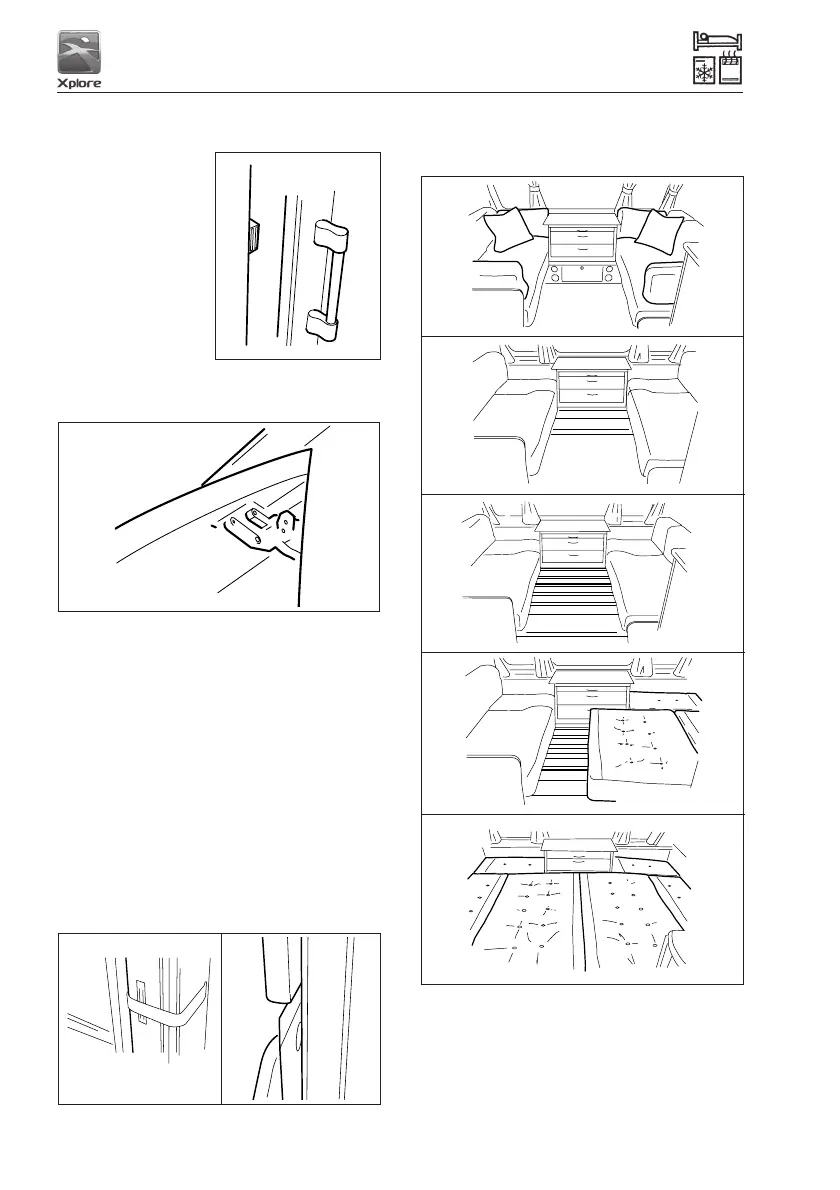 Xplore