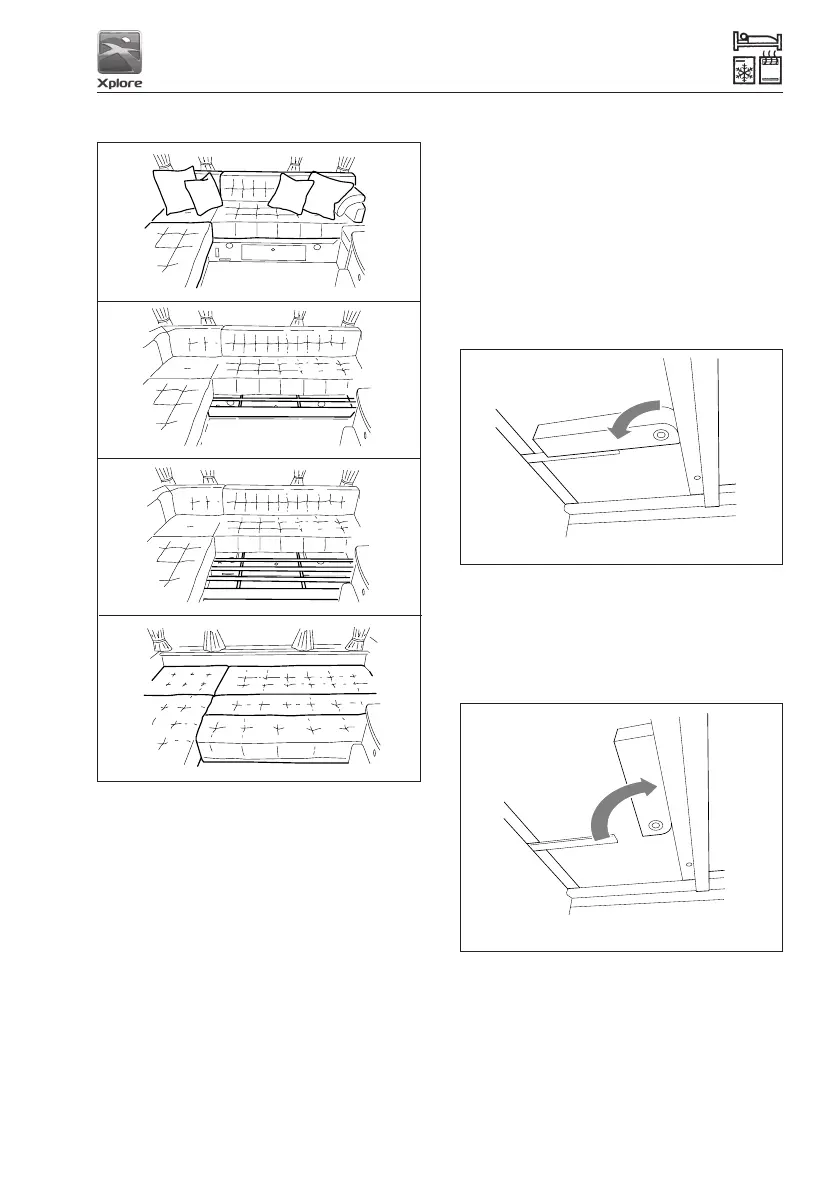 Xplore