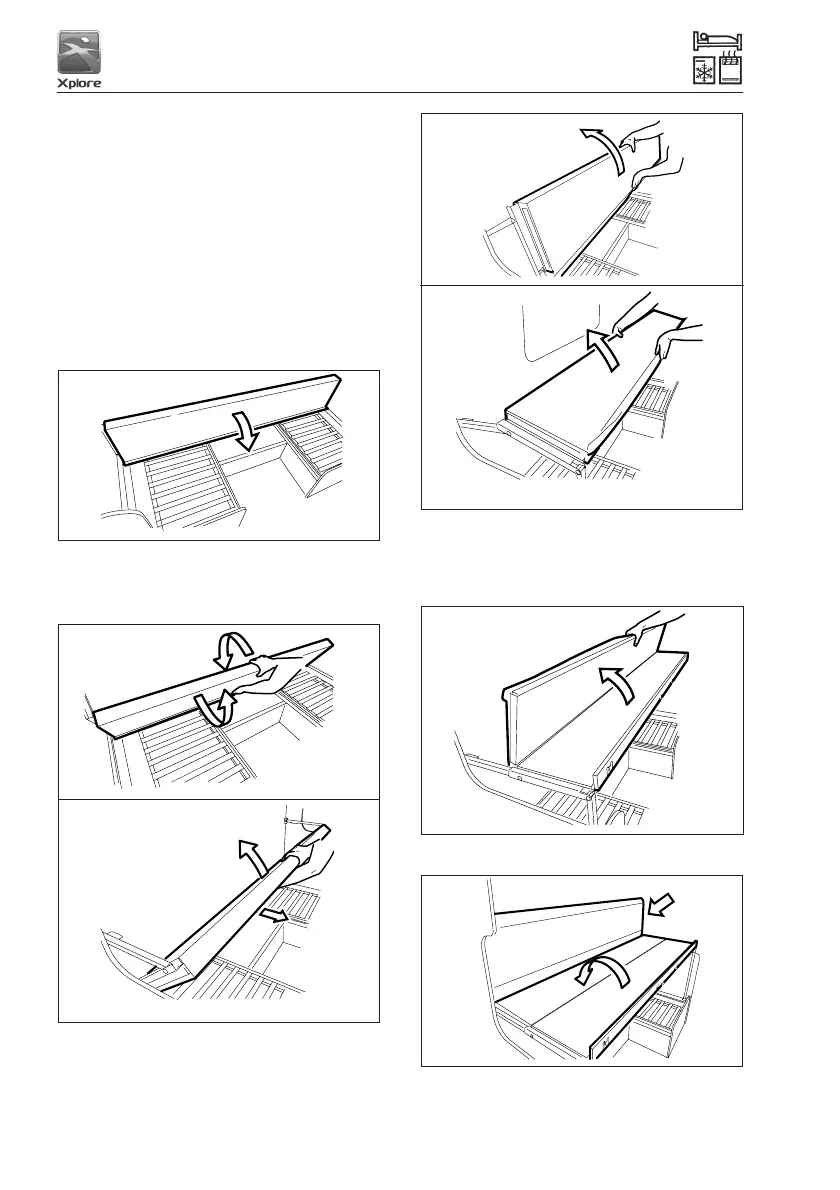 Xplore