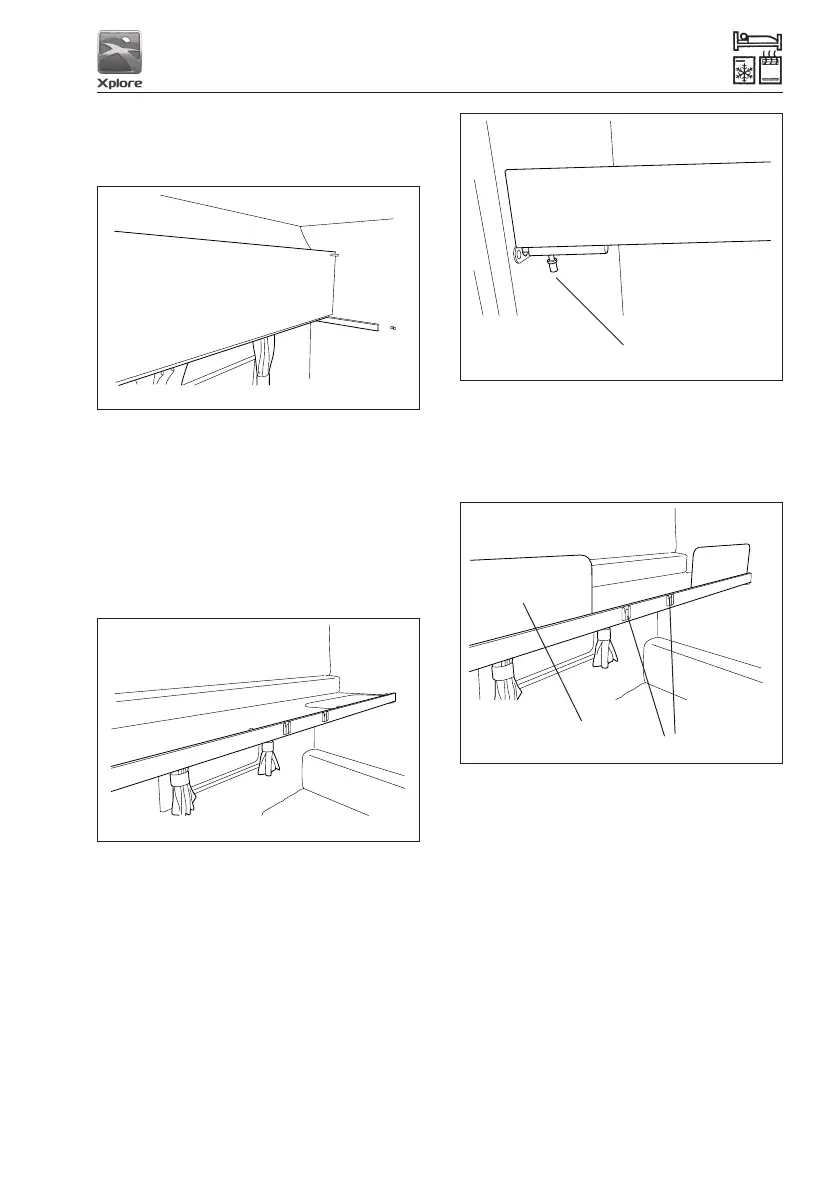 Xplore